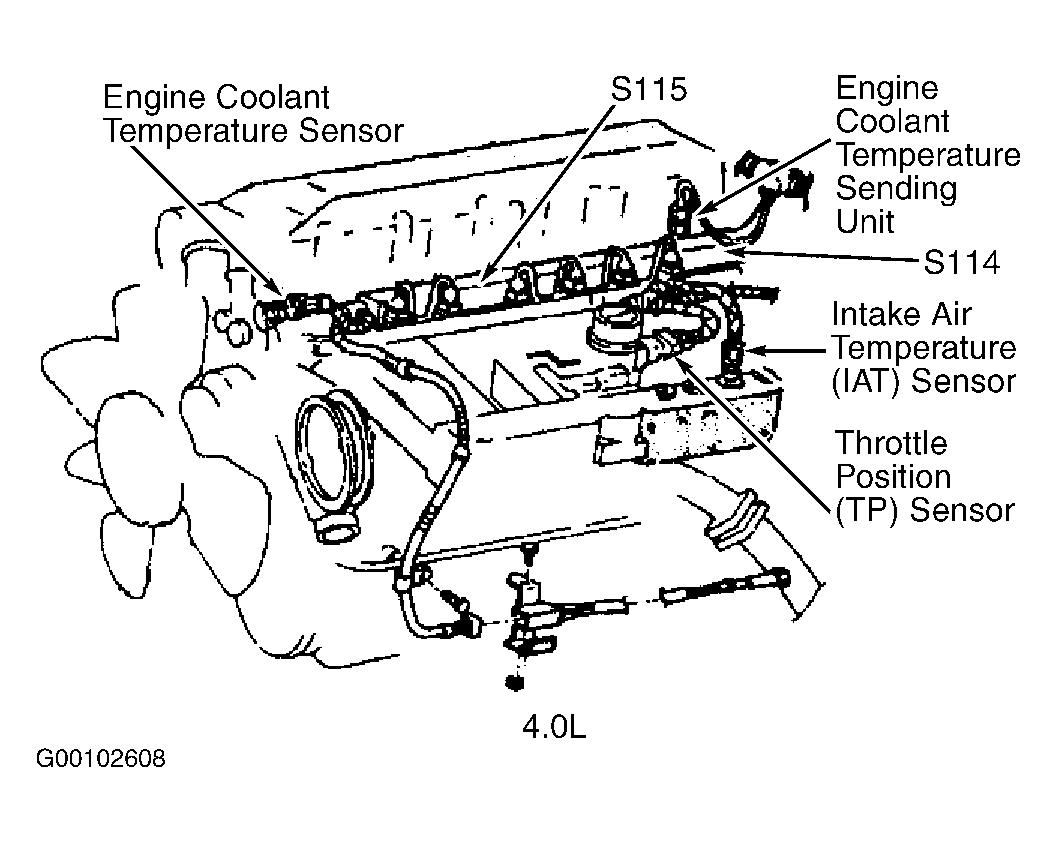 Engine Coolant Temperature Sensor

S115

Engine Coolant Temperature Sending Unit

S114

Intake Air Temperature (IAT) Sensor

Throttle Position (TP) Sensor

4.0L

G00102608