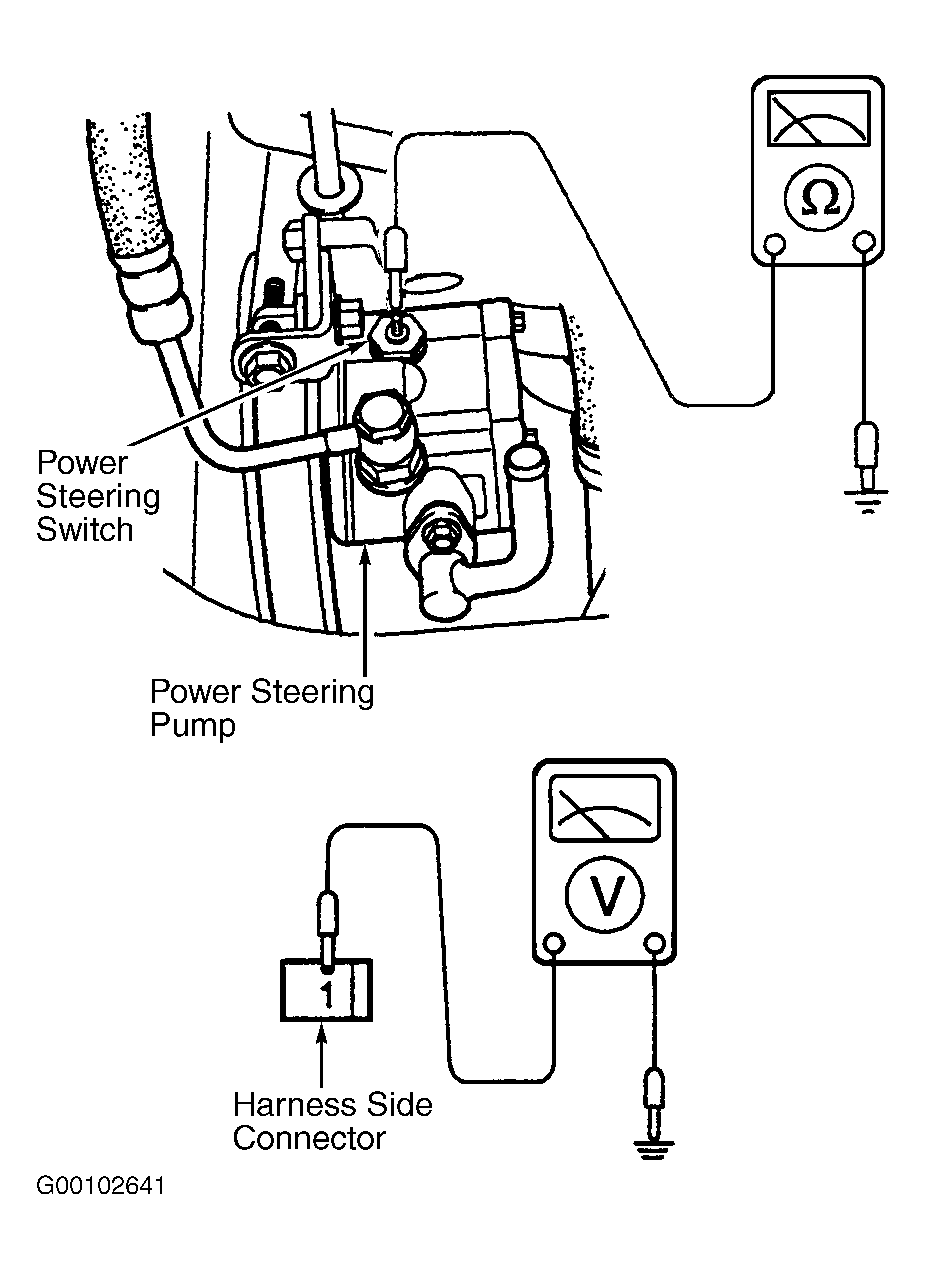 Ω

Power Steering Switch

Power Steering Pump

V

1

Harness Side Connector

G00102641