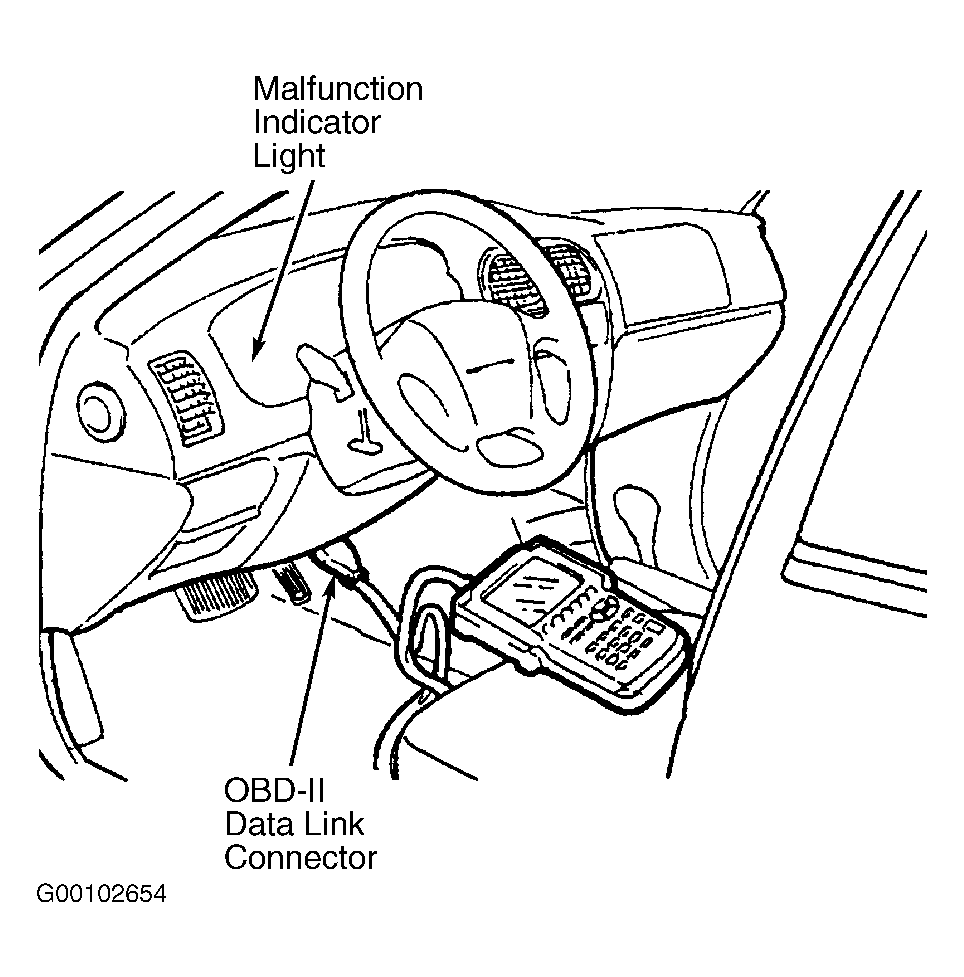 Malfunction
Indicator
Light

OBD-II
Data Link
Connector

G00102654