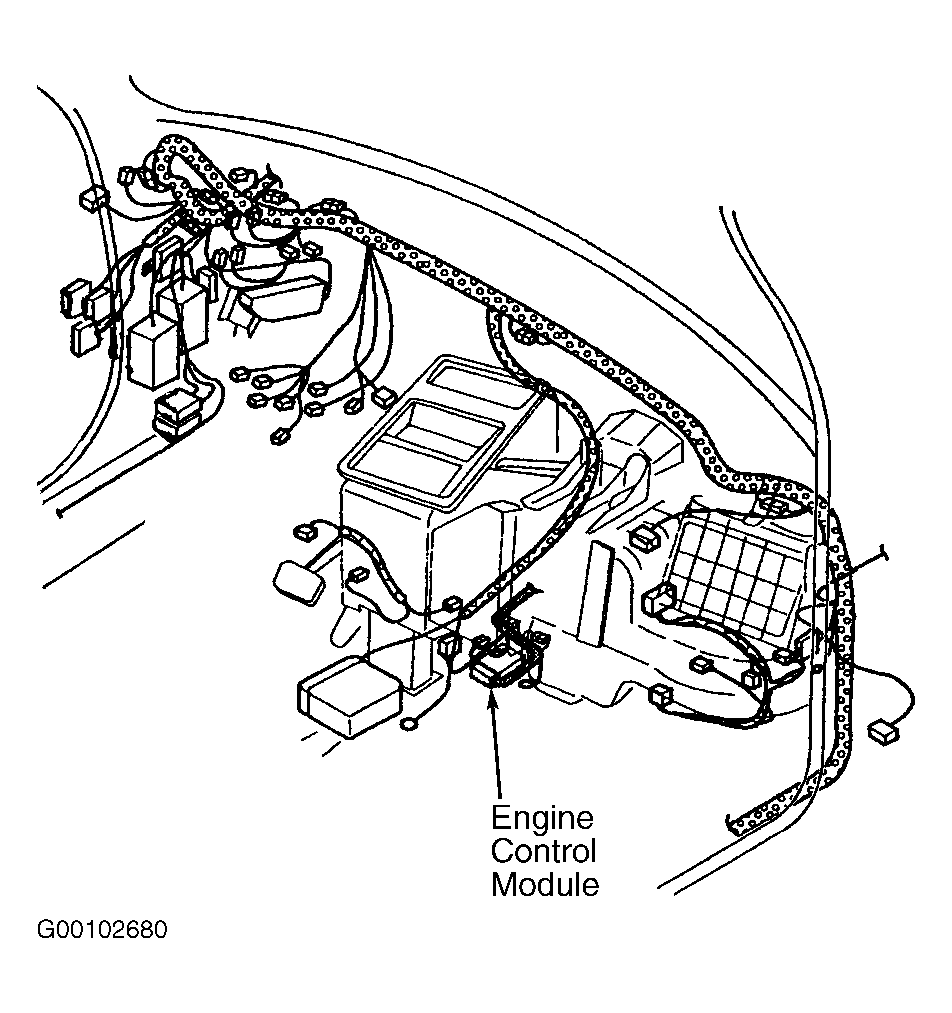 Engine Control Module

G00102680