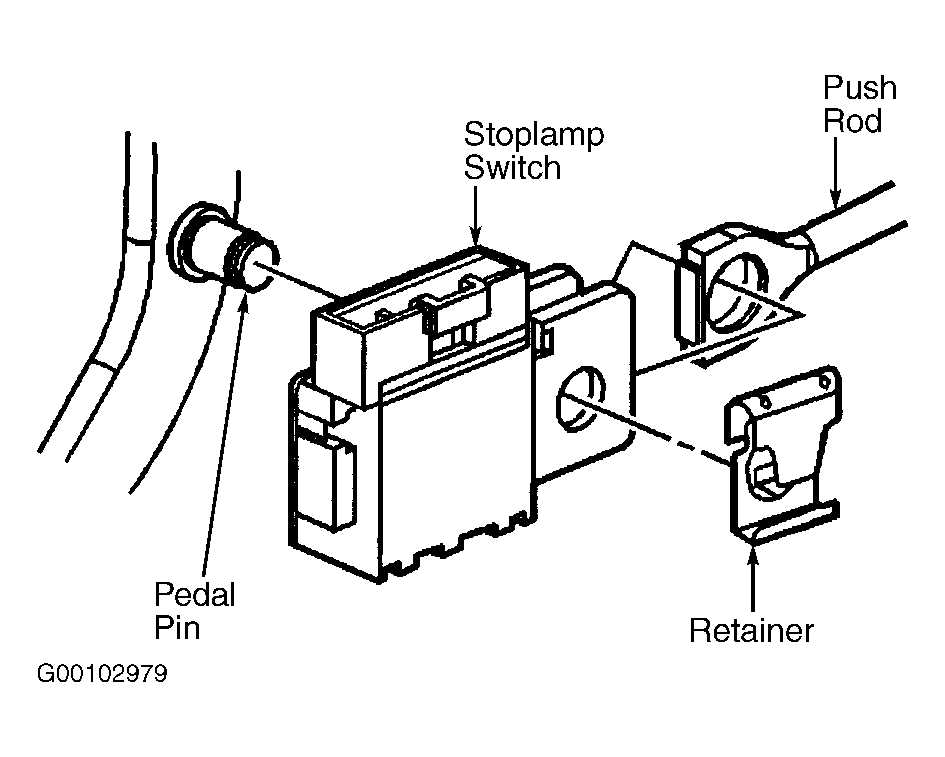 Push Rod

Stoplamp Switch

Pedal Pin

Retainer

G00102979