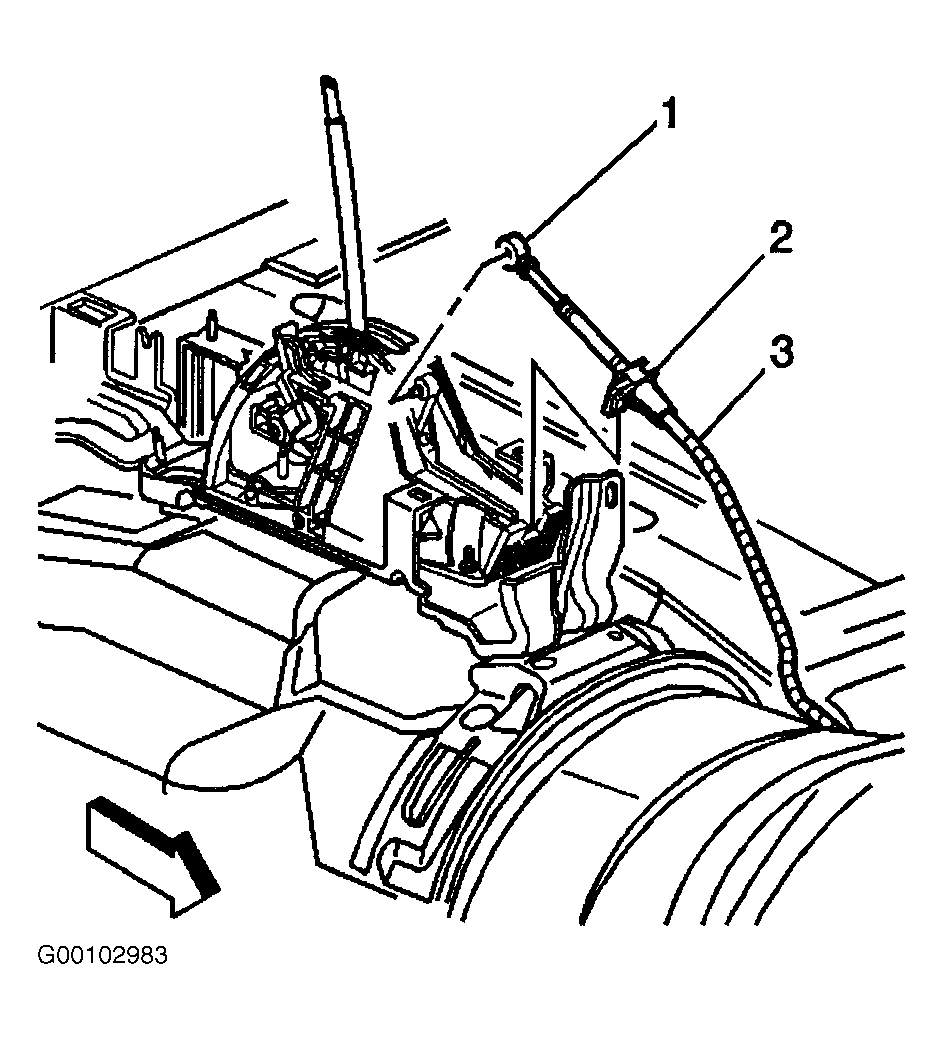 1
2
3
G00102983