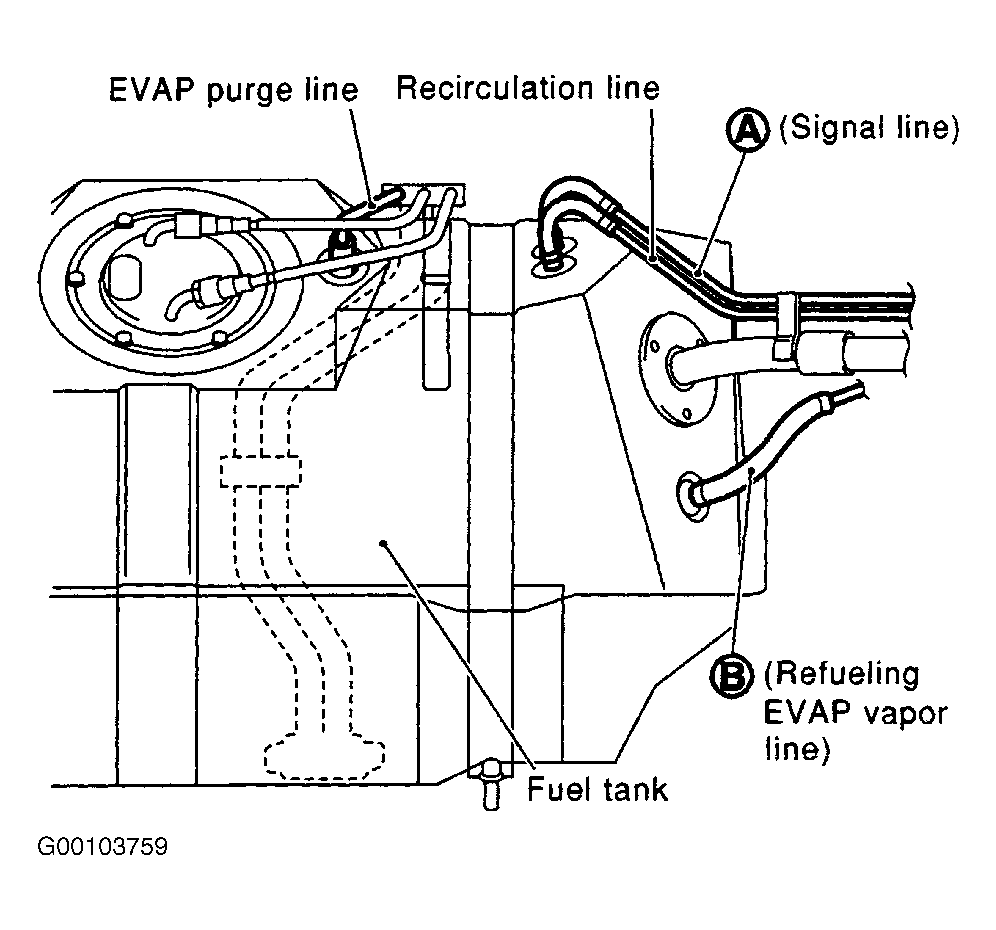 EVAP purge line
Recirculation line
A (Signal line)
B (Refueling EVAP vapor line)
Fuel tank
G00103759