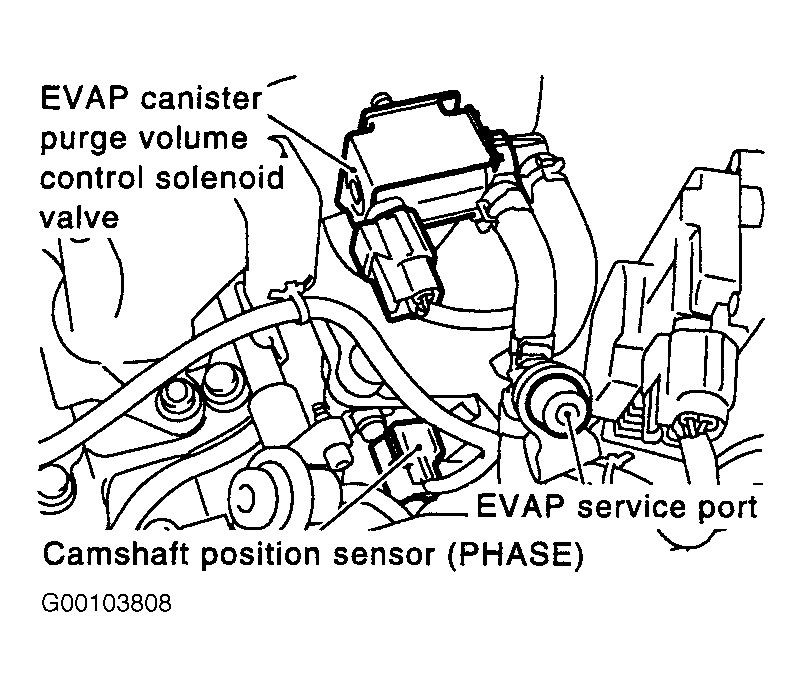 EVAP canister purge volume control solenoid valve

EVAP service port

Camshaft position sensor (PHASE)

G00103808