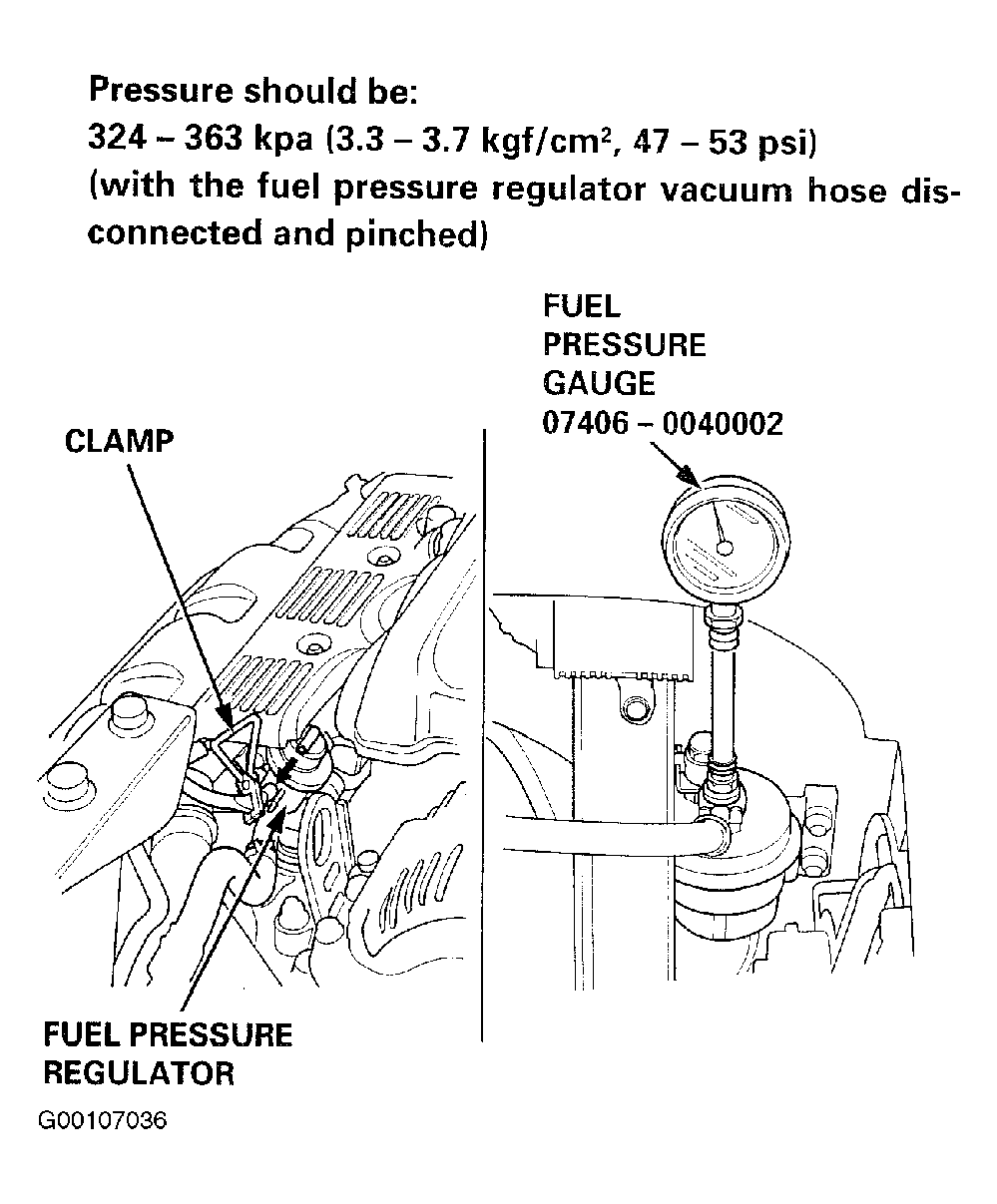 Pressure should be:
324 – 363 kpa (3.3 – 3.7 kgf/cm$^2$, 47 – 53 psi)
(with the fuel pressure regulator vacuum hose disconnected and pinched)

CLAMP

FUEL PRESSURE REGULATOR

FUEL PRESSURE GAUGE 07406 – 0040002

G00107036