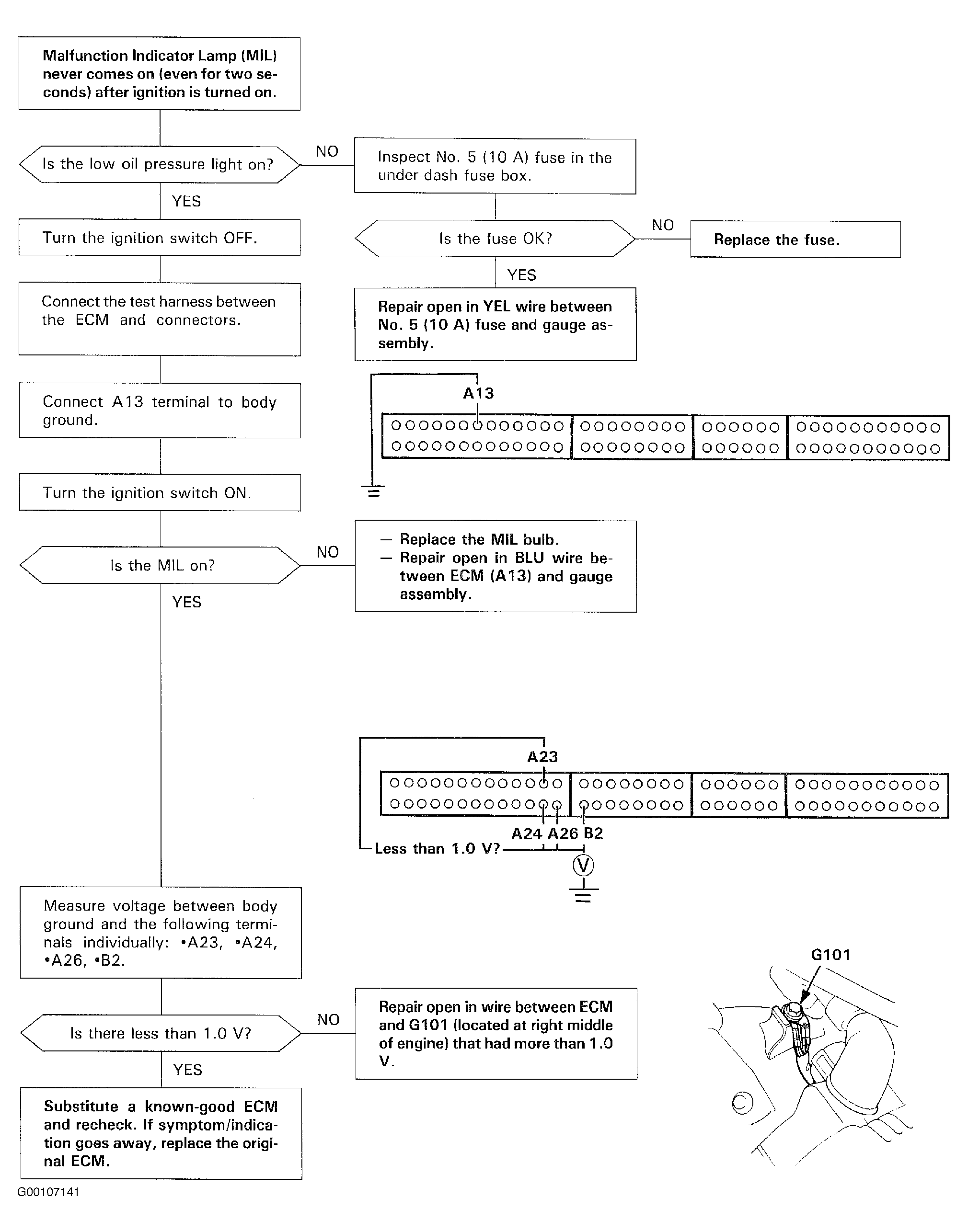 Malfunction Indicator Lamp (MIL) never comes on (even for two seconds) after ignition is turned on.

Is the low oil pressure light on?

NO

Inspect No. 5 (10 A) fuse in the under-dash fuse box.

YES

Turn the ignition switch OFF.

Is the fuse OK?

NO

Replace the fuse.

YES

Connect the test harness between the ECM and connectors.

Repair open in YEL wire between No. 5 (10 A) fuse and gauge assembly.

A13

Connect A13 terminal to body ground.

Turn the ignition switch ON.

Is the MIL on?

NO

— Replace the MIL bulb.
— Repair open in BLU wire between ECM (A13) and gauge assembly.

YES

A23

A24 A26 B2

Less than 1.0 V?

V

Measure voltage between body ground and the following terminals individually: •A23, •A24, •A26, •B2.

G101

Is there less than 1.0 V?

NO

Repair open in wire between ECM and G101 (located at right middle of engine) that had more than 1.0 V.

YES

Substitute a known-good ECM and recheck. If symptom/indication goes away, replace the original ECM.

G00107141