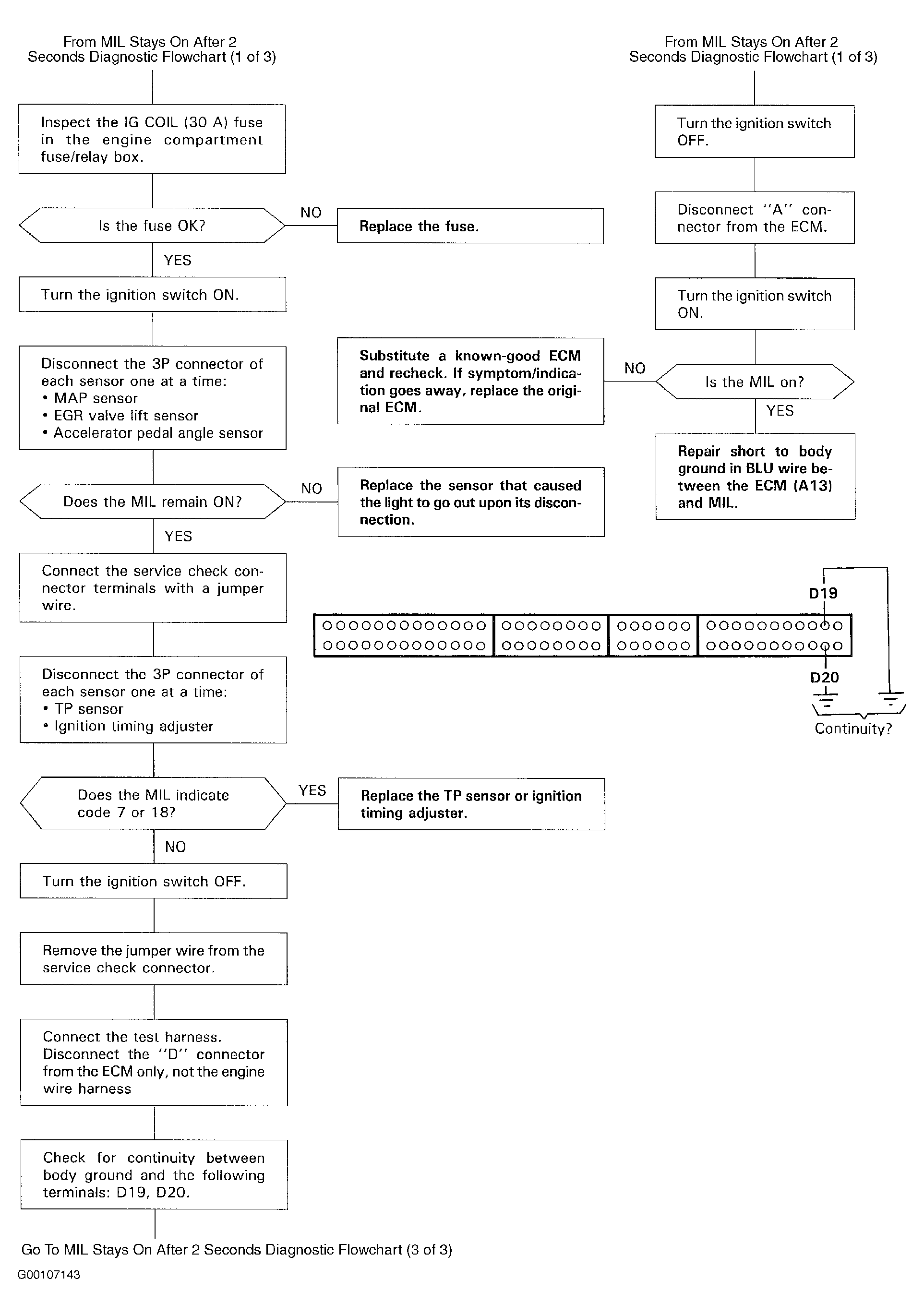 From MIL Stays On After 2 Seconds Diagnostic Flowchart (1 of 3)

Inspect the IG COIL (30 A) fuse in the engine compartment fuse/relay box.

Is the fuse OK?

NO

Replace the fuse.

YES

Turn the ignition switch ON.

Disconnect the 3P connector of each sensor one at a time:
• MAP sensor
• EGR valve lift sensor
• Accelerator pedal angle sensor

Does the MIL remain ON?

NO

Replace the sensor that caused the light to go out upon its disconnection.

YES

Connect the service check connector terminals with a jumper wire.

Disconnect the 3P connector of each sensor one at a time:
• TP sensor
• Ignition timing adjuster

Does the MIL indicate code 7 or 18?

YES

Replace the TP sensor or ignition timing adjuster.

NO

Turn the ignition switch OFF.

Remove the jumper wire from the service check connector.

Connect the test harness. Disconnect the "D" connector from the ECM only, not the engine wire harness

Check for continuity between body ground and the following terminals: D19, D20.

Go To MIL Stays On After 2 Seconds Diagnostic Flowchart (3 of 3)

G00107143

From MIL Stays On After 2 Seconds Diagnostic Flowchart (1 of 3)

Turn the ignition switch OFF.

Disconnect "A" connector from the ECM.

Turn the ignition switch ON.

Is the MIL on?

NO

Substitute a known-good ECM and recheck. If symptom/indication goes away, replace the original ECM.

YES

Repair short to body ground in BLU wire between the ECM (A13) and MIL.

D19

D20

Continuity?