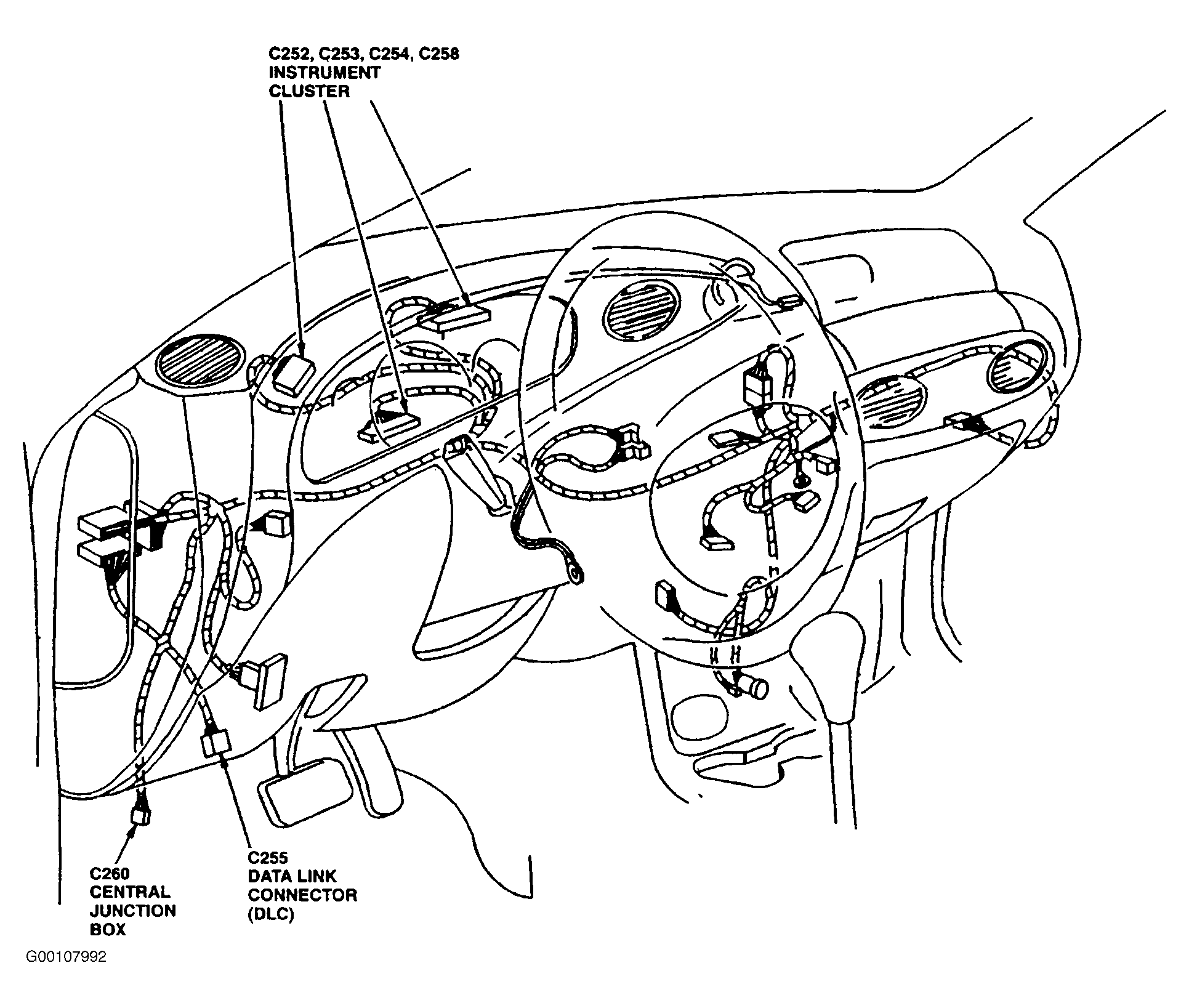 C252, C253, C254, C258
INSTRUMENT
CLUSTER

C260
CENTRAL
JUNCTION
BOX

C255
DATA LINK
CONNECTOR
(DLC)

G00107992