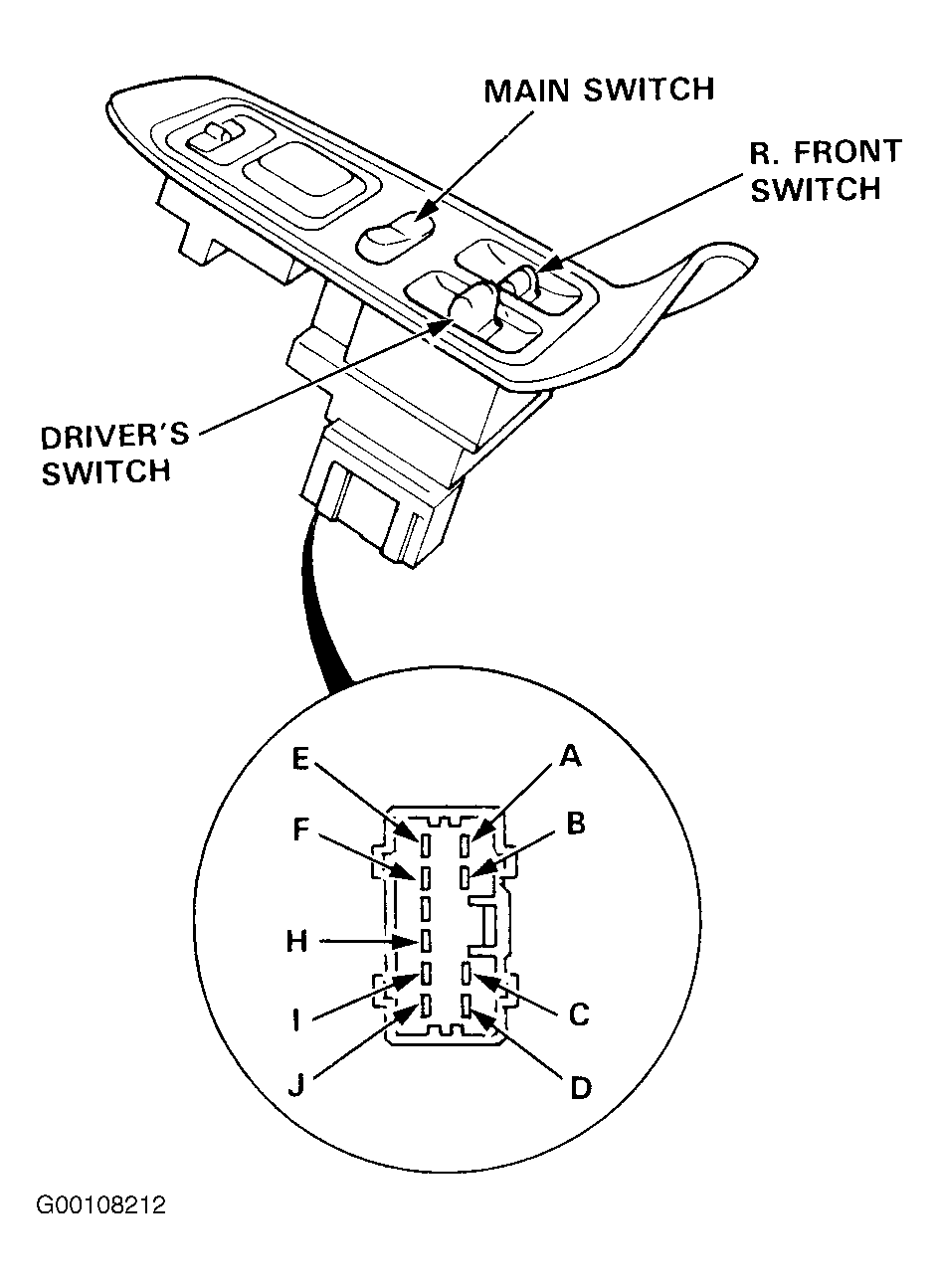 MAIN SWITCH

R. FRONT SWITCH

DRIVER'S SWITCH

E

A

F

B

H

I

C

J

D

G00108212