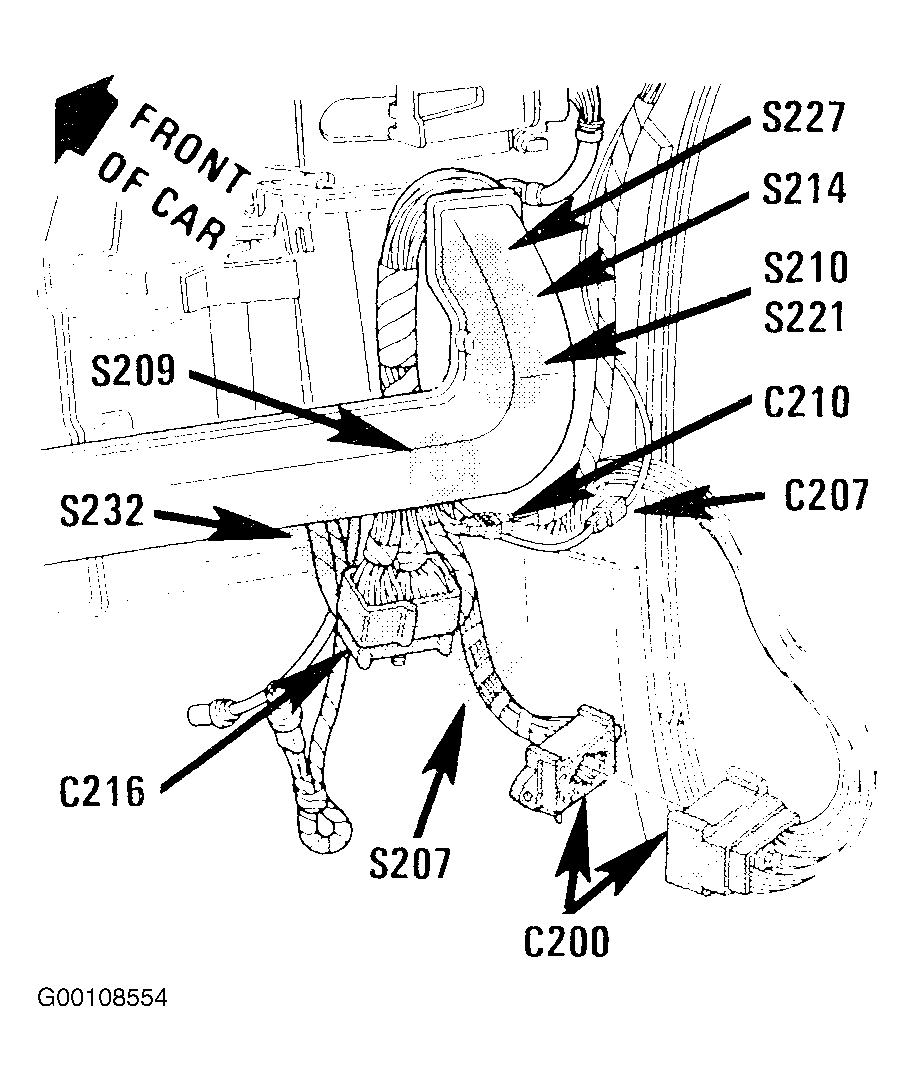 FRONT OF CAR

S227

S214

S210
S221

S209

C210

C207

S232

C216

S207

C200

G00108554