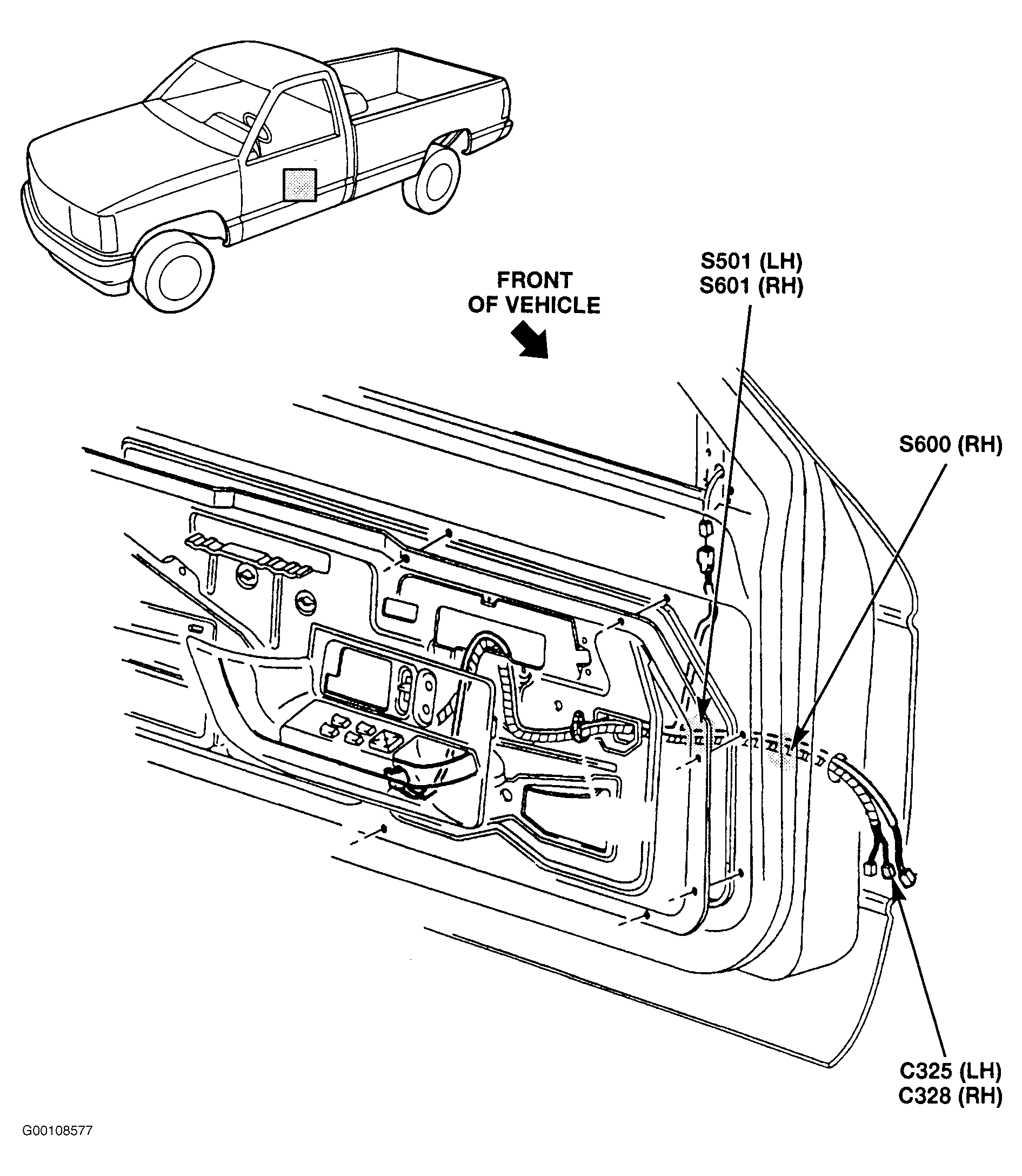 FRONT OF VEHICLE

S501 (LH)
S601 (RH)

S600 (RH)

C325 (LH)
C328 (RH)

G00108577