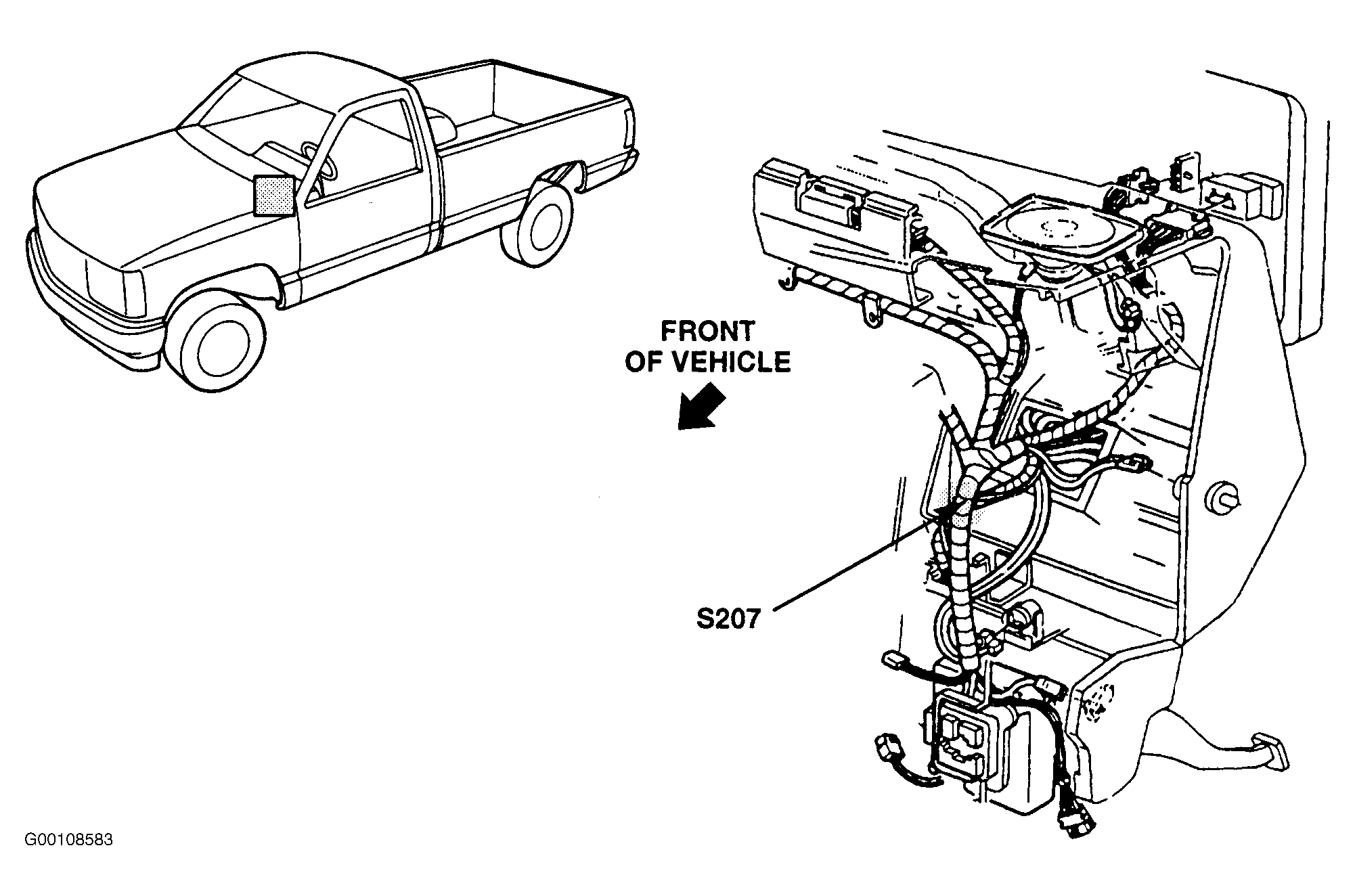 FRONT OF VEHICLE

S207

G00108583