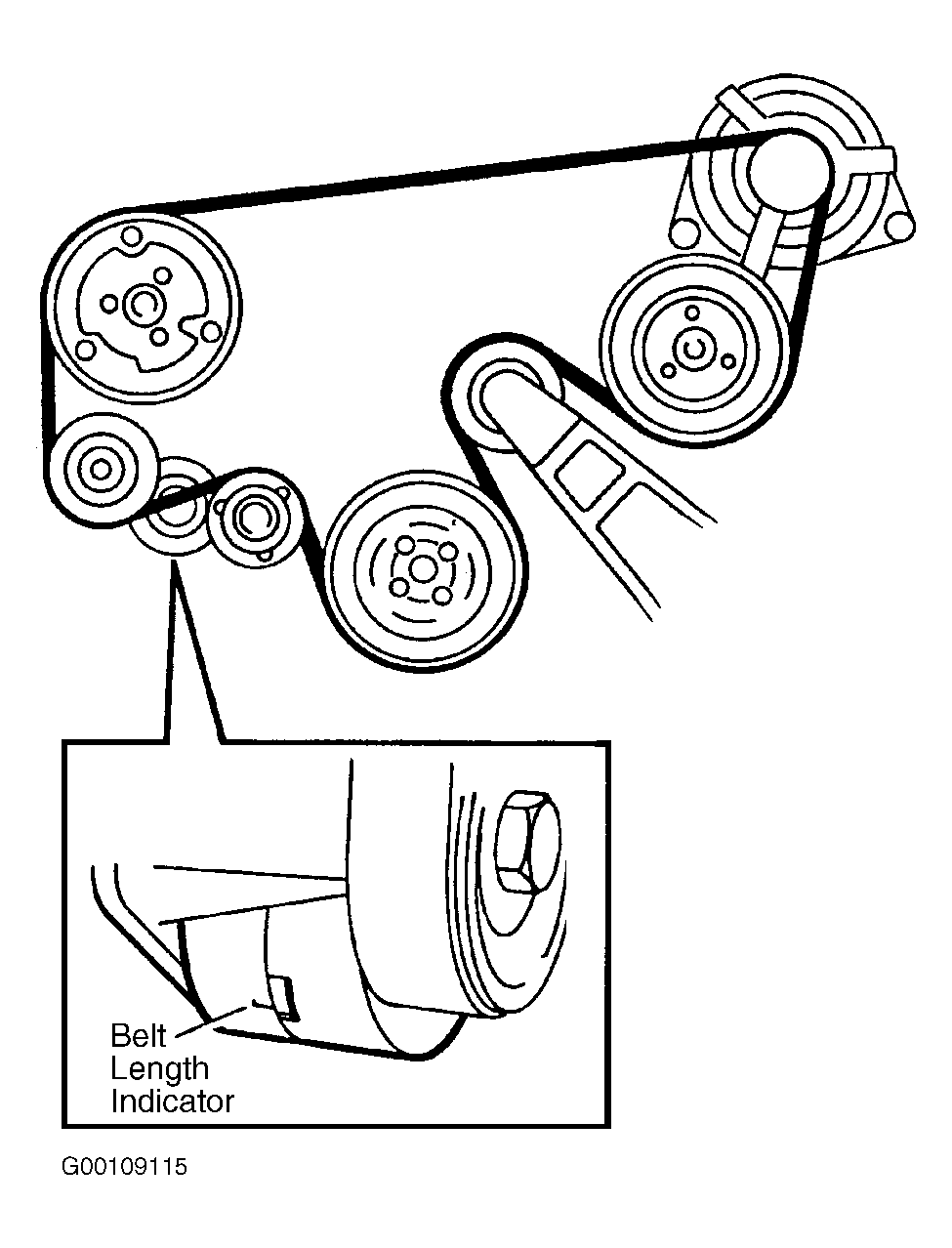 Belt
Length
Indicator

G00109115