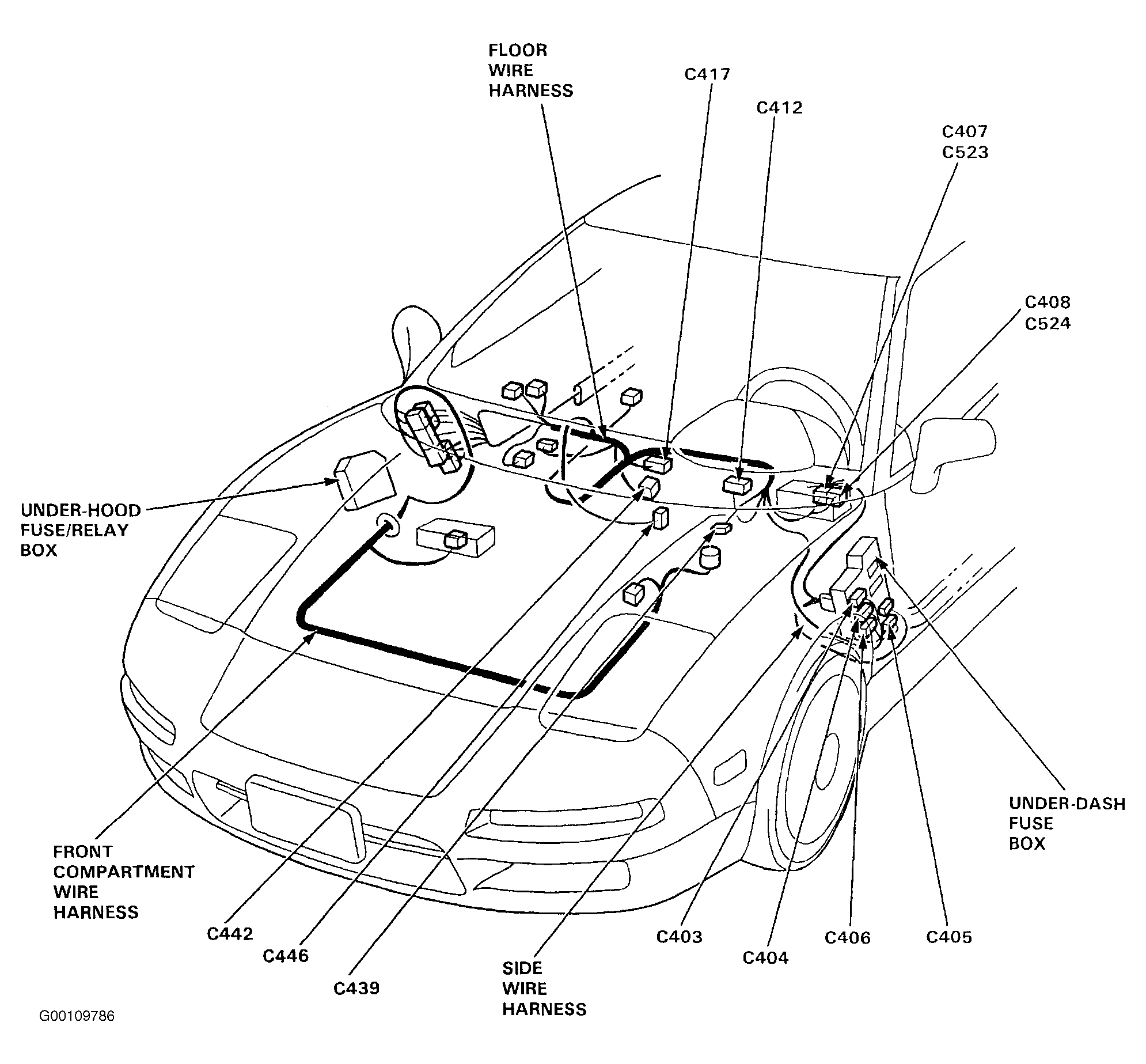 FLOOR WIRE HARNESS

C417

C412

C407
C523

C408
C524

UNDER-HOOD FUSE/RELAY BOX

UNDER-DASH FUSE BOX

FRONT COMPARTMENT WIRE HARNESS

C442

C446

C439

SIDE WIRE HARNESS

C403

C404

C406

C405

G00109786