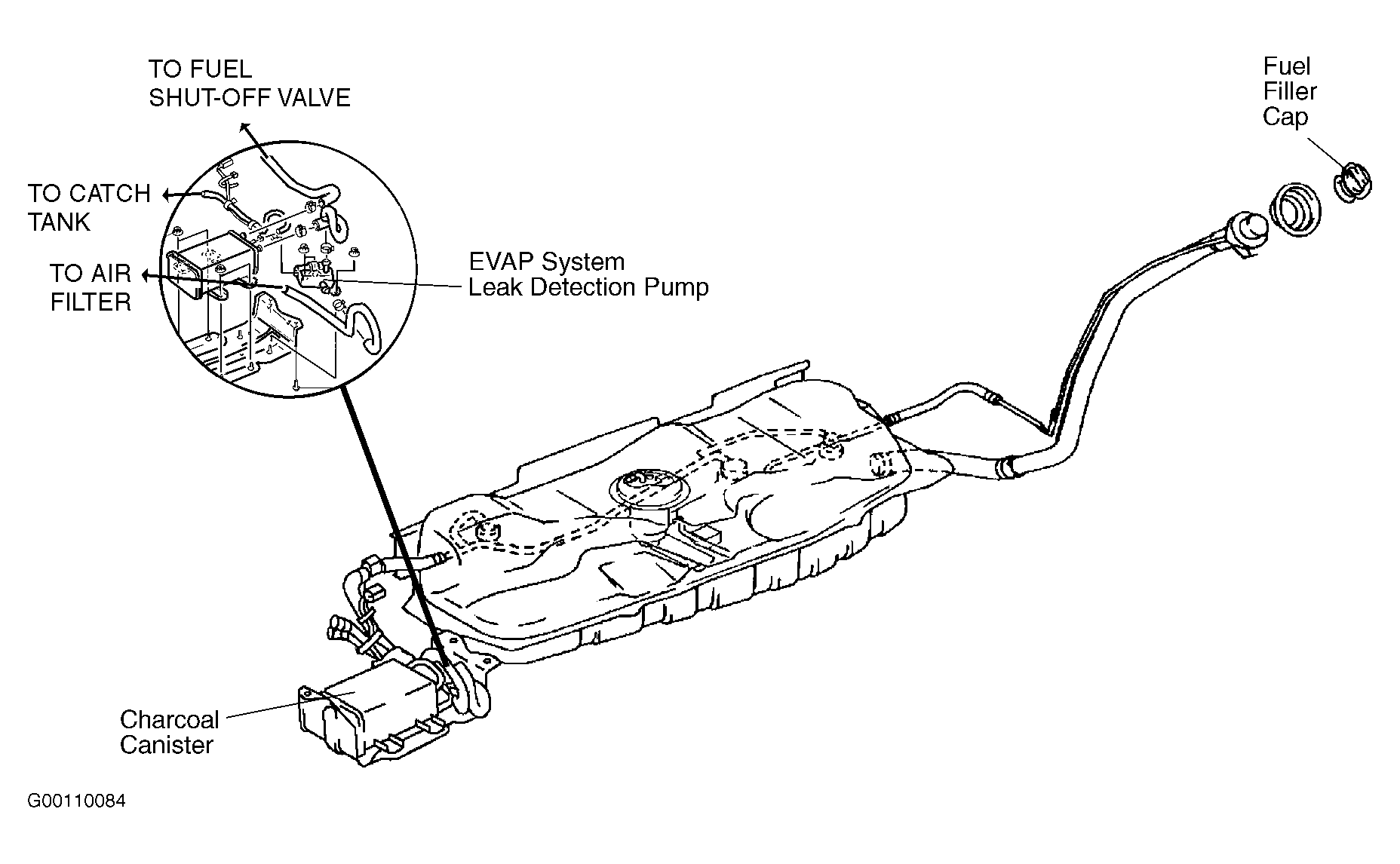 TO FUEL
SHUT-OFF VALVE

Fuel
Filler
Cap

TO CATCH
TANK

TO AIR
FILTER

EVAP System
Leak Detection Pump

Charcoal
Canister

G00110084