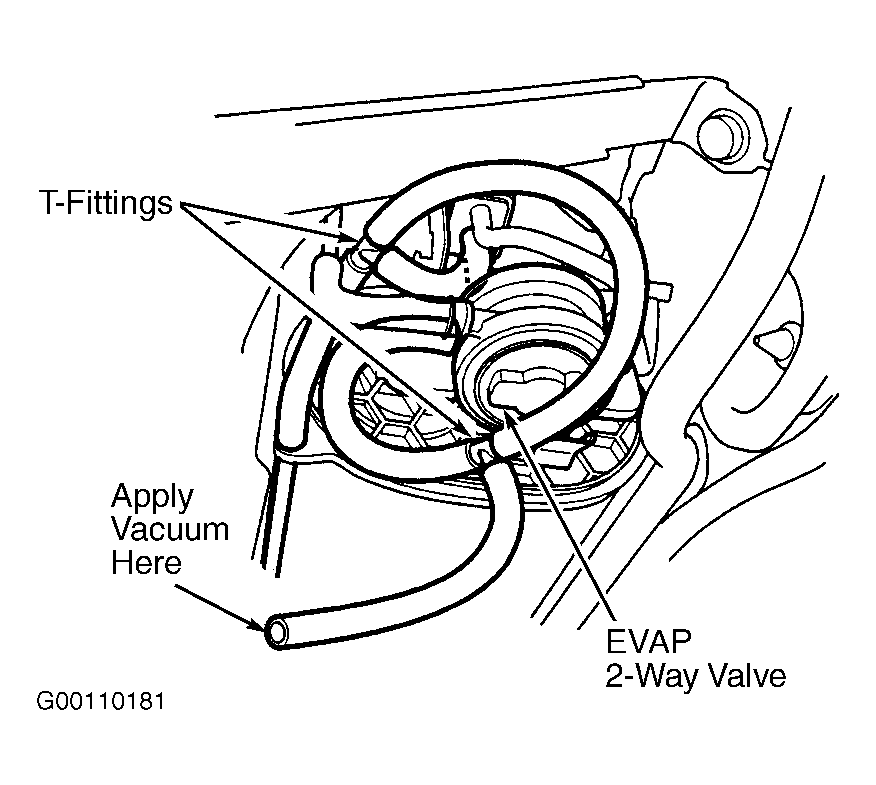 T-Fittings

Apply Vacuum Here

EVAP 2-Way Valve

G00110181