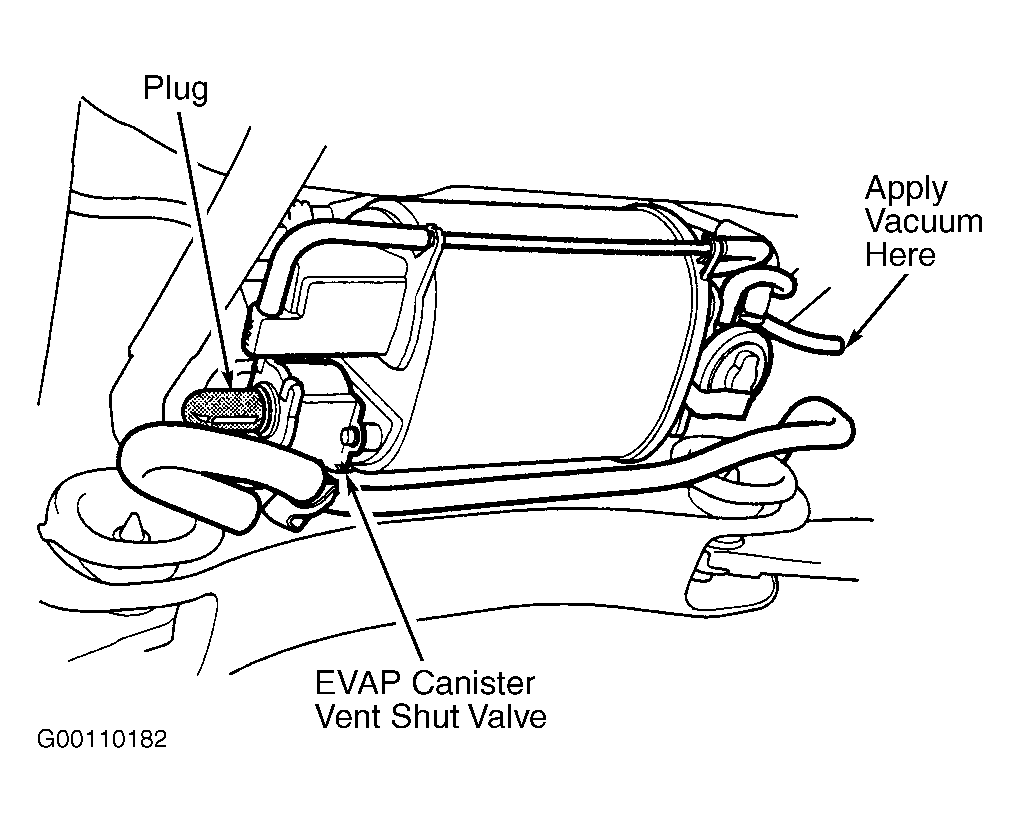 Plug

Apply Vacuum Here

EVAP Canister Vent Shut Valve

G00110182