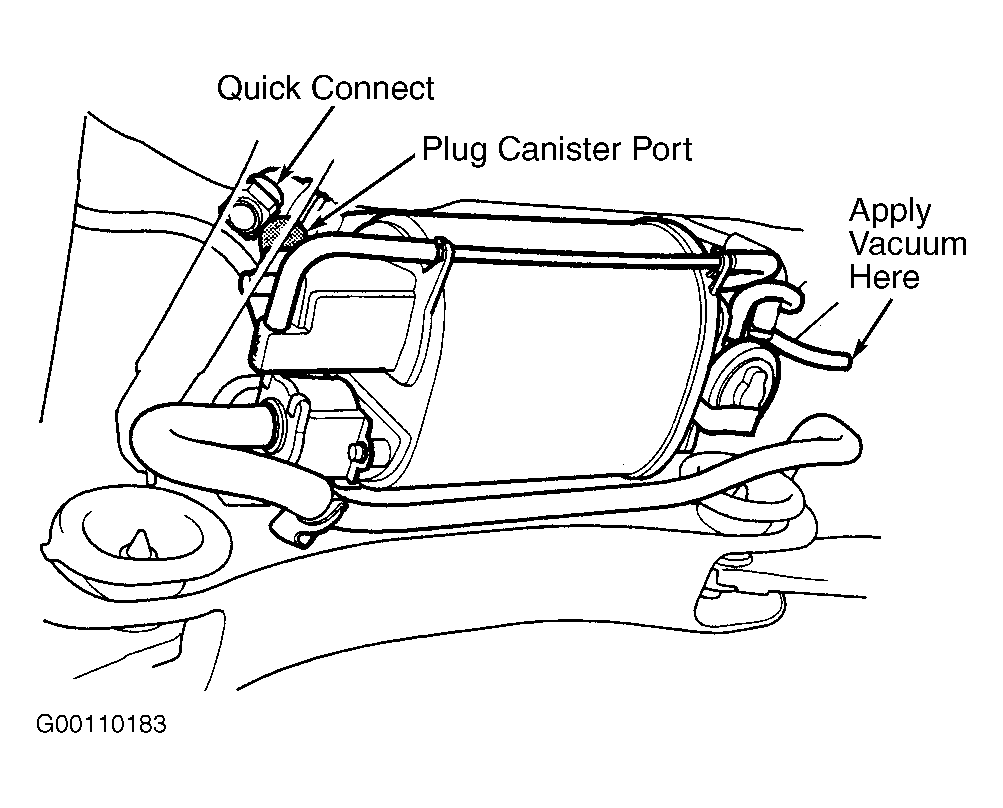 Quick Connect

Plug Canister Port

Apply Vacuum Here

G00110183