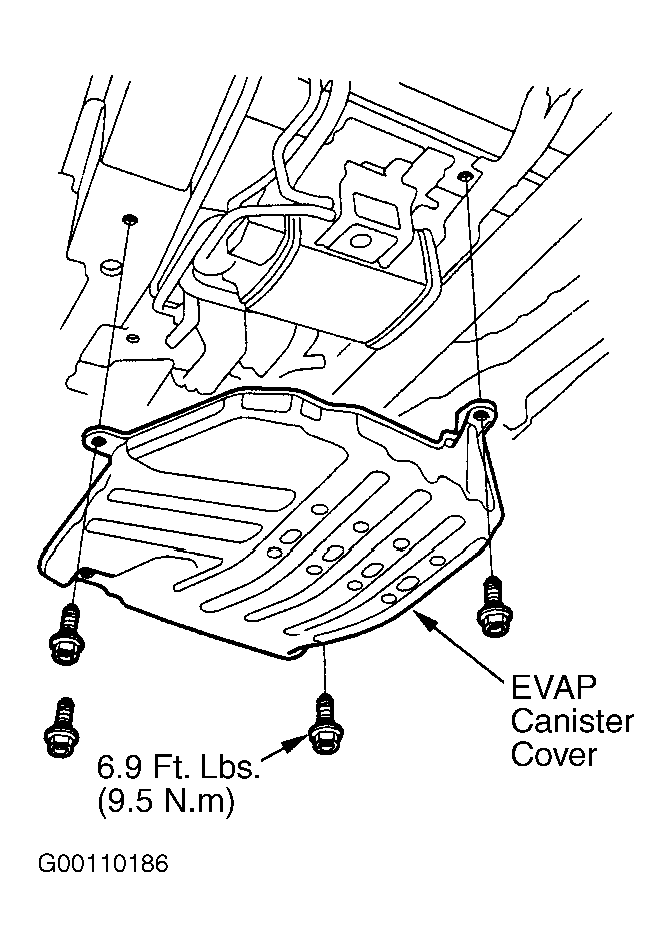 EVAP Canister Cover

6.9 Ft. Lbs. (9.5 N.m)

G00110186