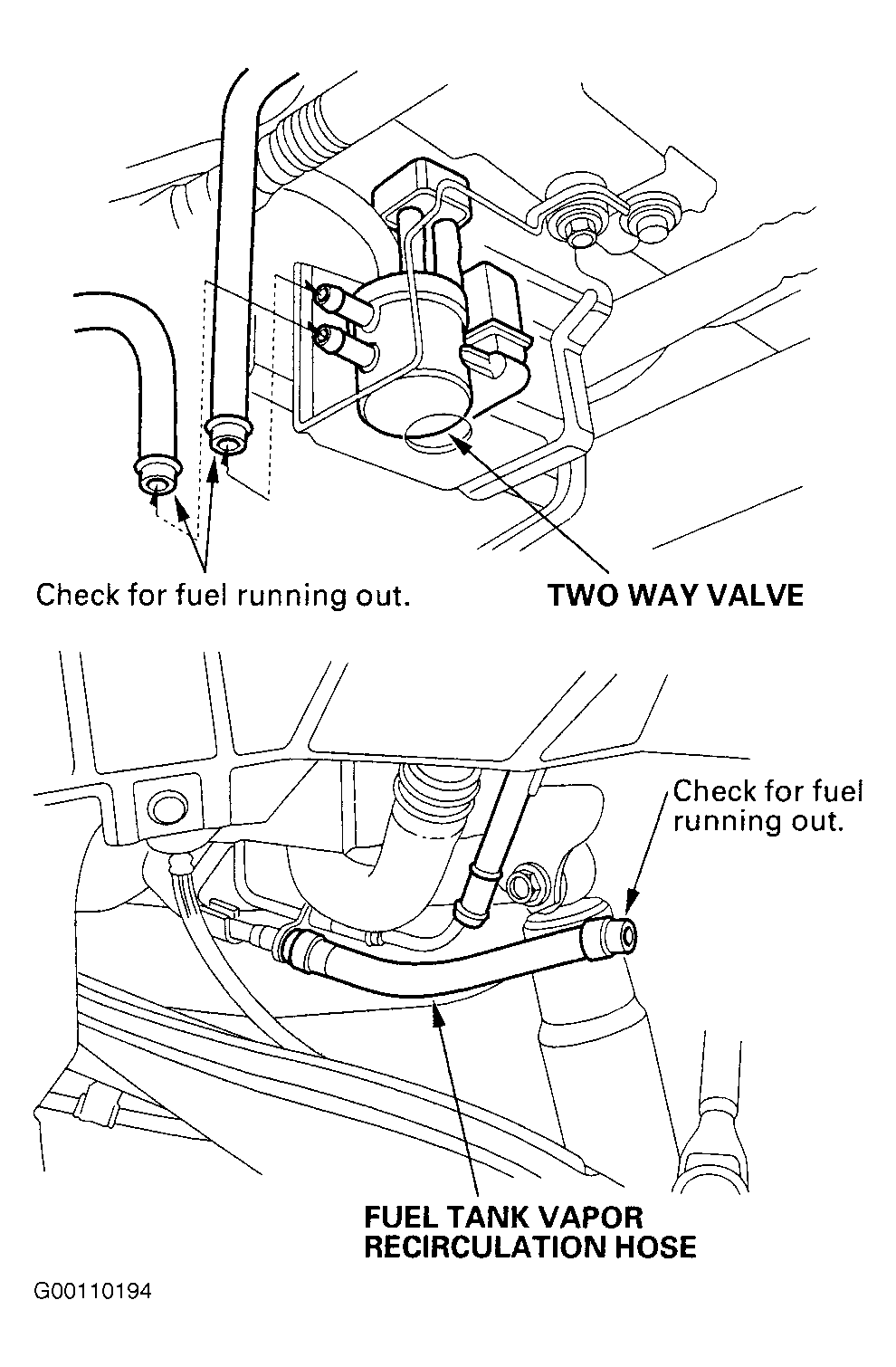 Check for fuel running out.

TWO WAY VALVE

Check for fuel running out.

FUEL TANK VAPOR RECIRCULATION HOSE

G00110194