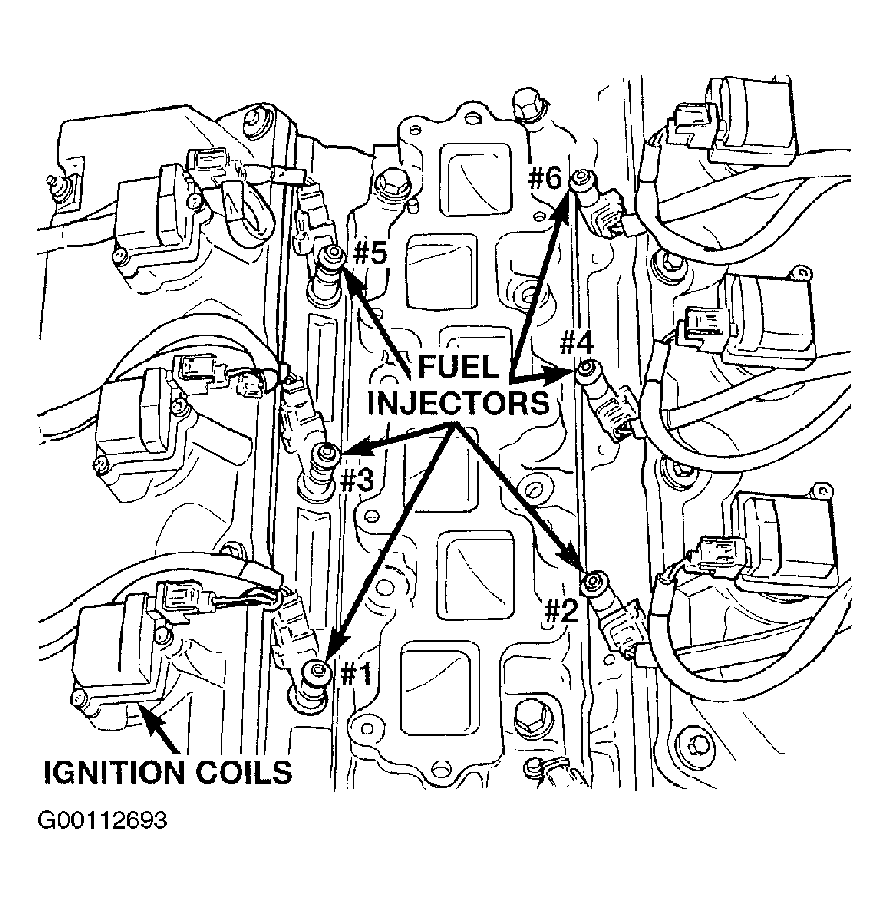 #6

#5

#4

FUEL INJECTORS

#3

#2

#1

IGNITION COILS

G00112693