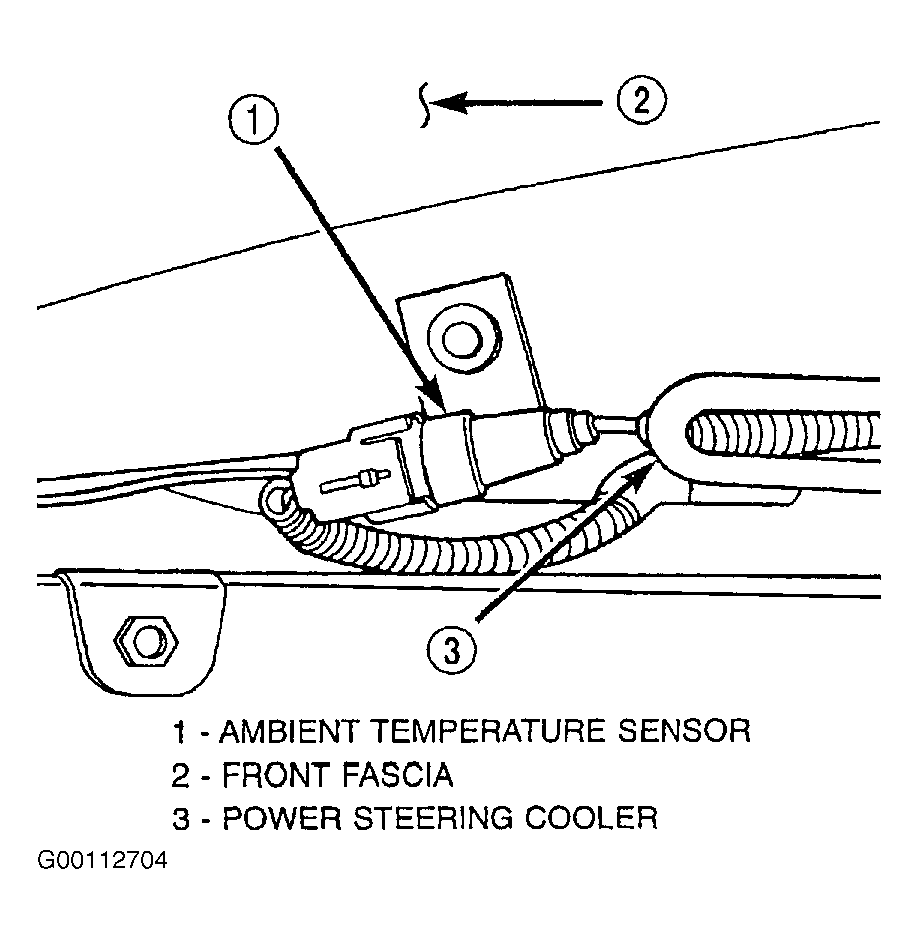 1

2

3

1 - AMBIENT TEMPERATURE SENSOR
2 - FRONT FASCIA
3 - POWER STEERING COOLER

G00112704