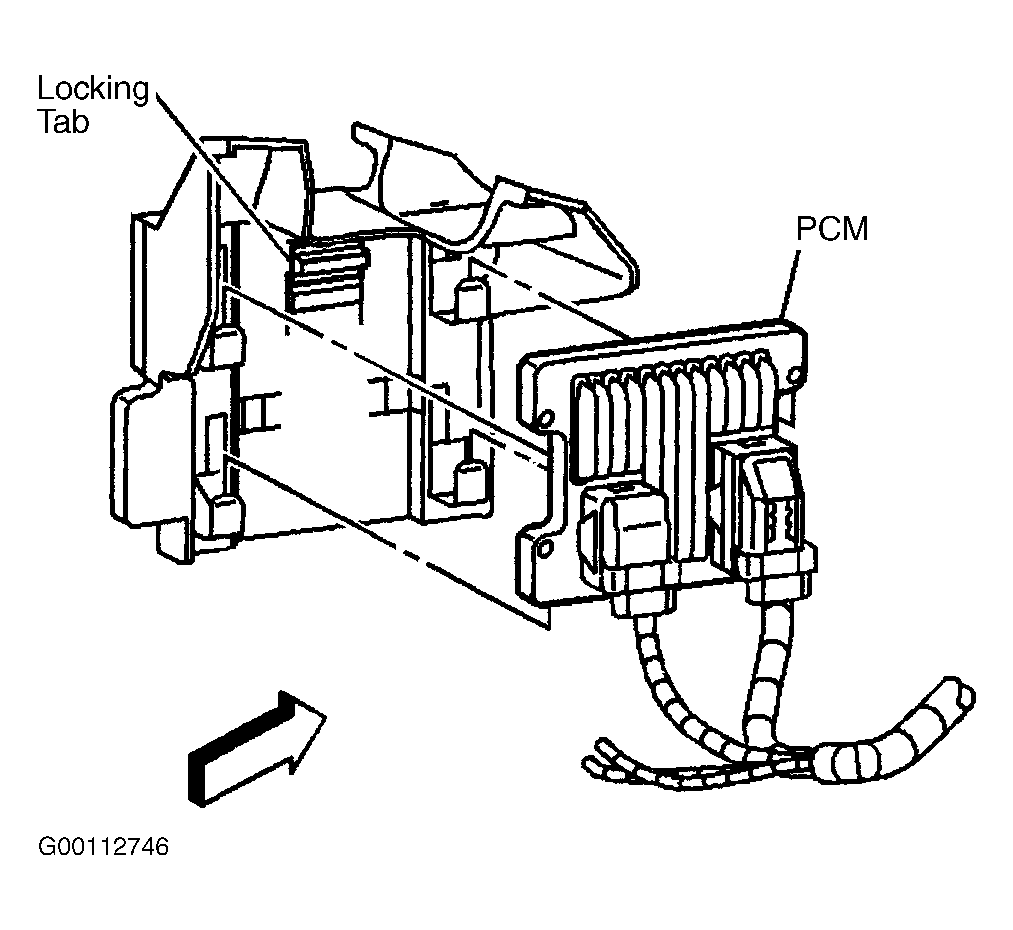 Locking Tab

PCM

G00112746