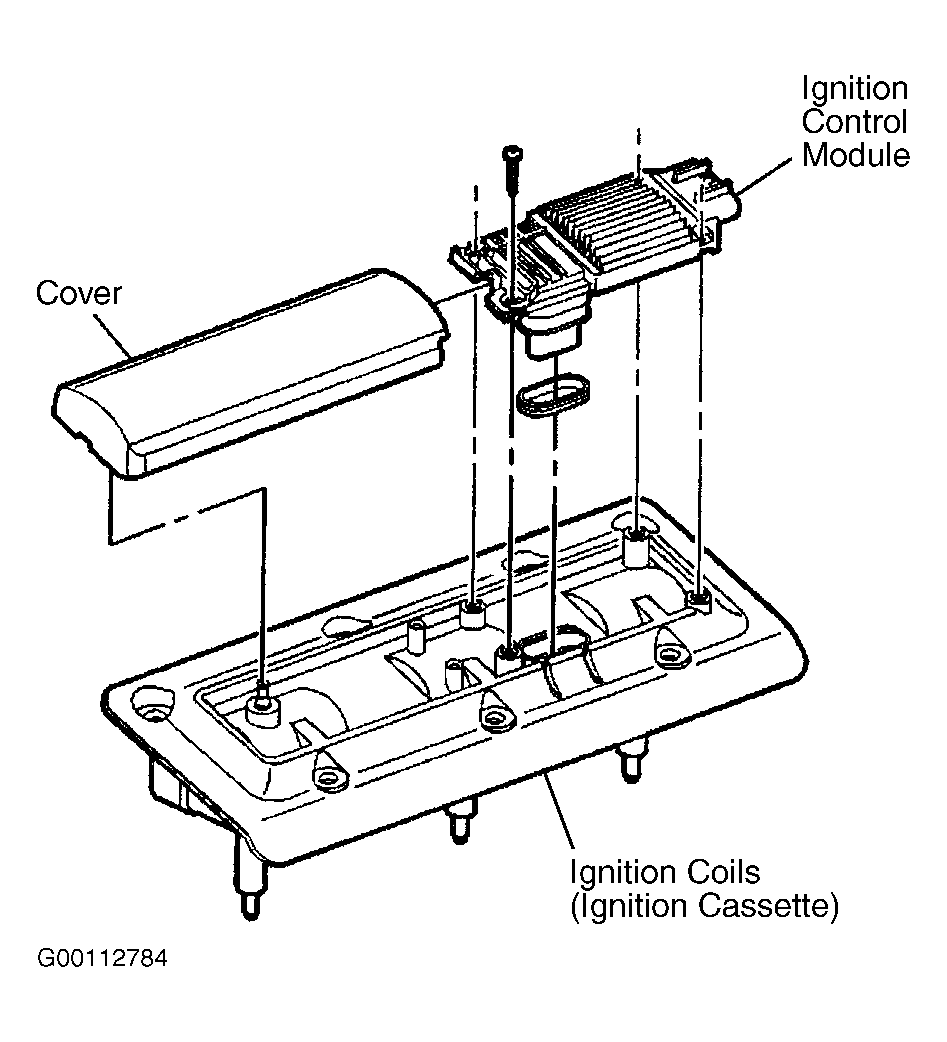 Ignition Control Module

Cover

Ignition Coils (Ignition Cassette)

G00112784