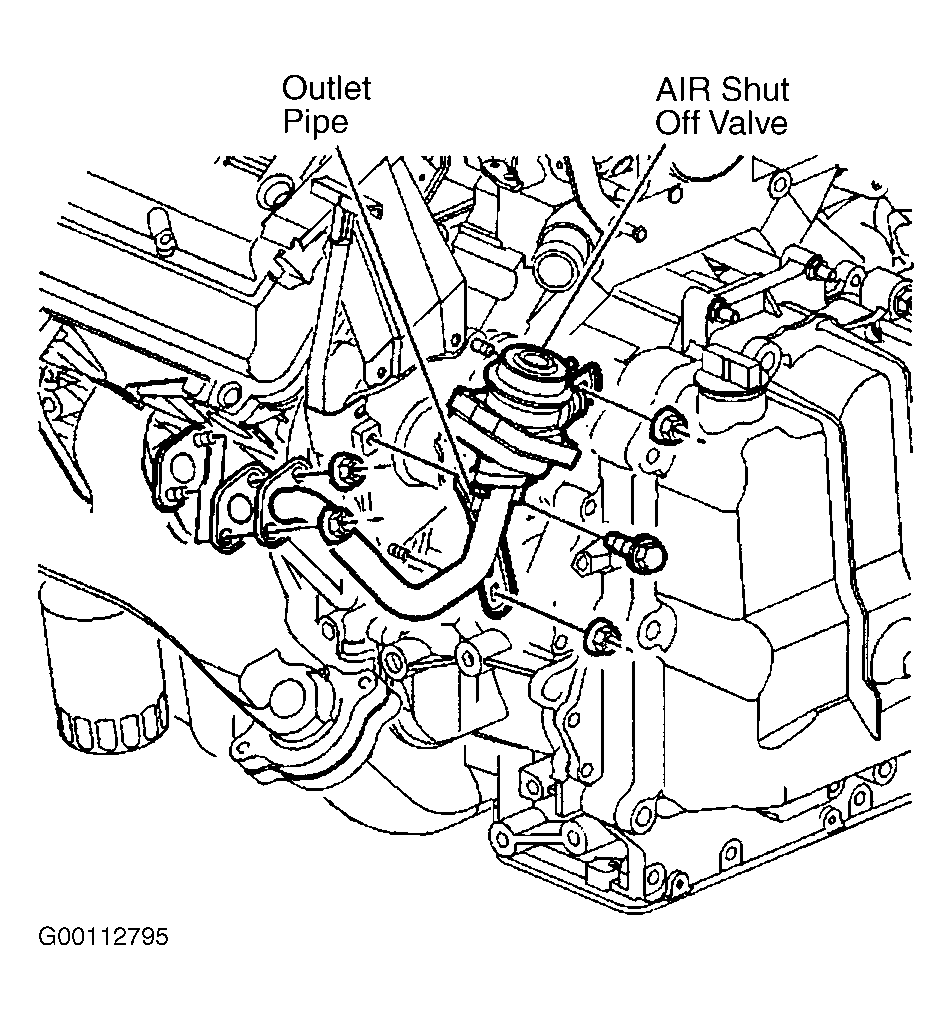 Outlet Pipe

AIR Shut Off Valve

G00112795