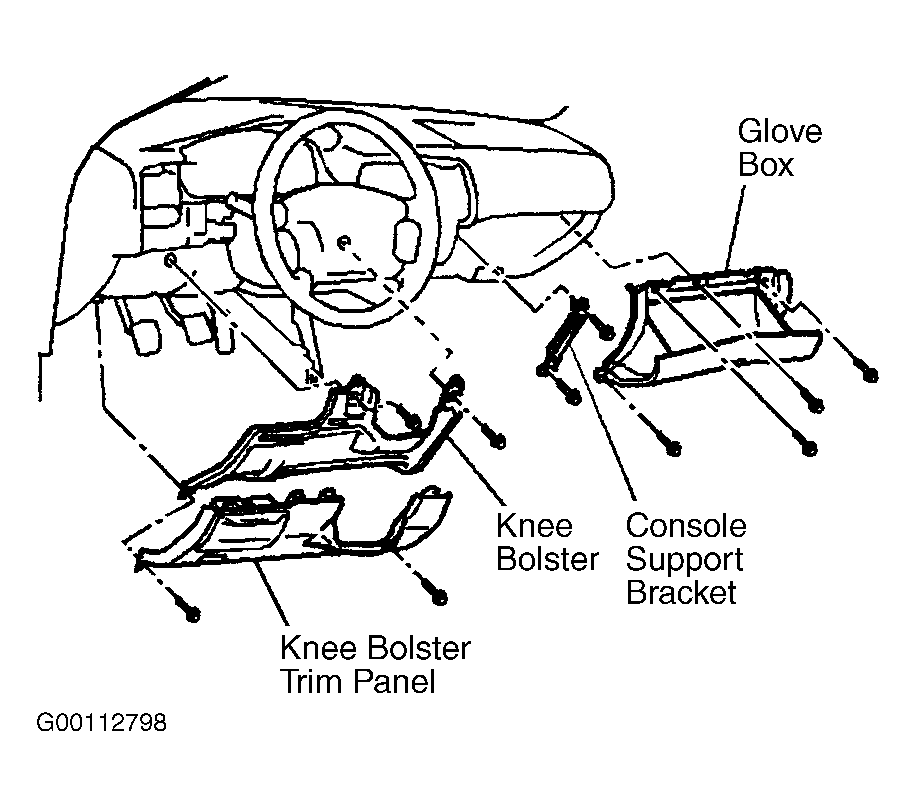 Glove Box

Knee Bolster

Console Support Bracket

Knee Bolster Trim Panel

G00112798