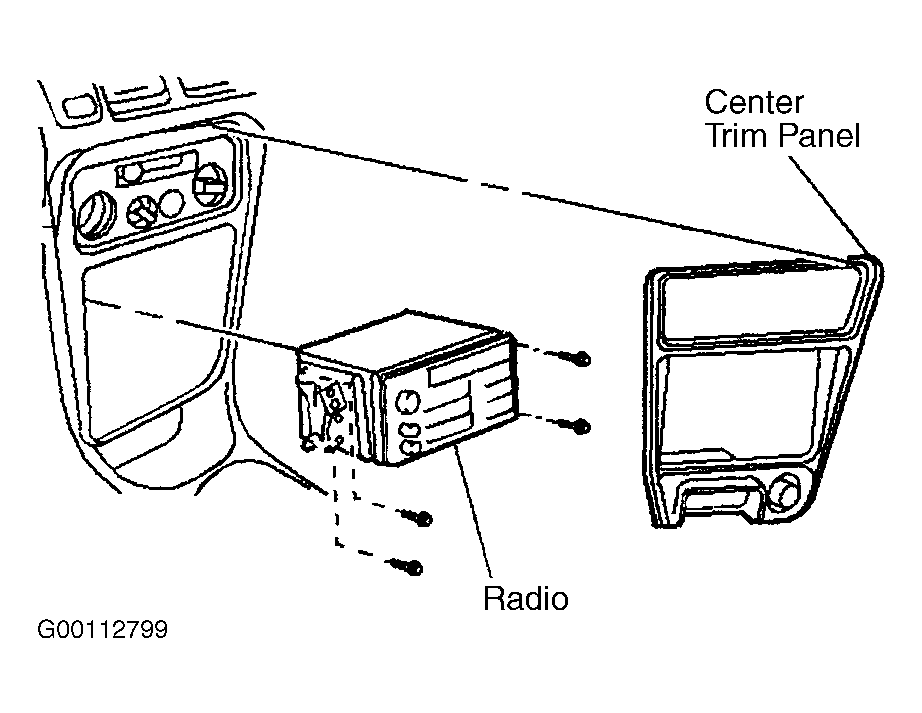 Center Trim Panel

Radio

G00112799