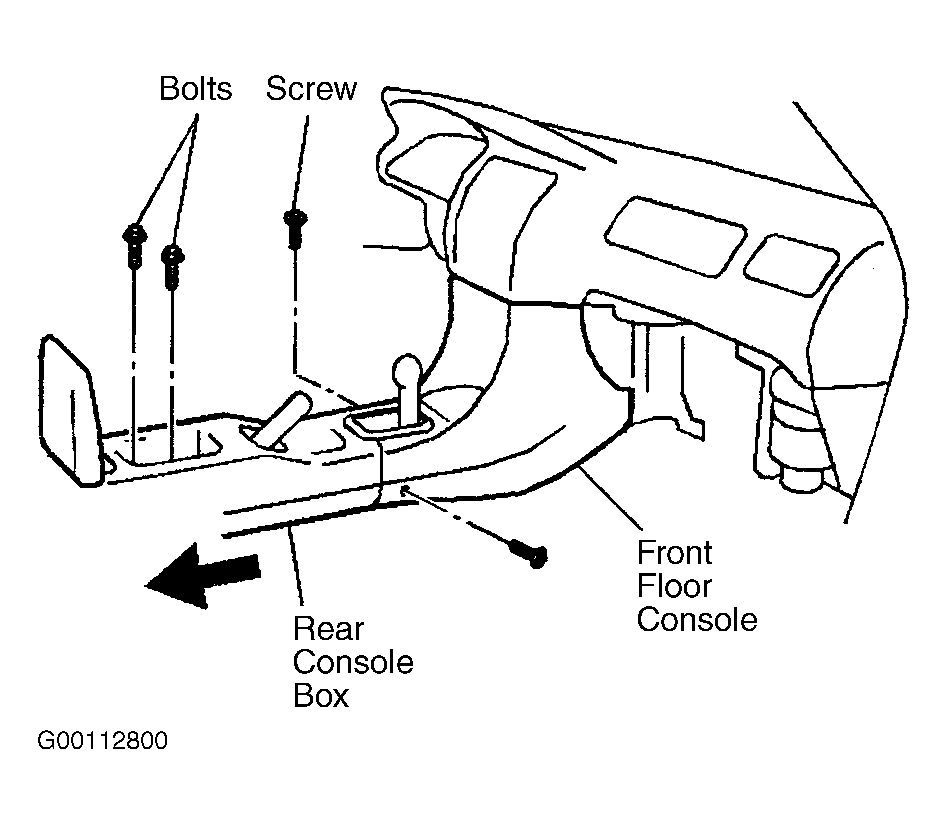 Bolts Screw

Front Floor Console

Rear Console Box

G00112800