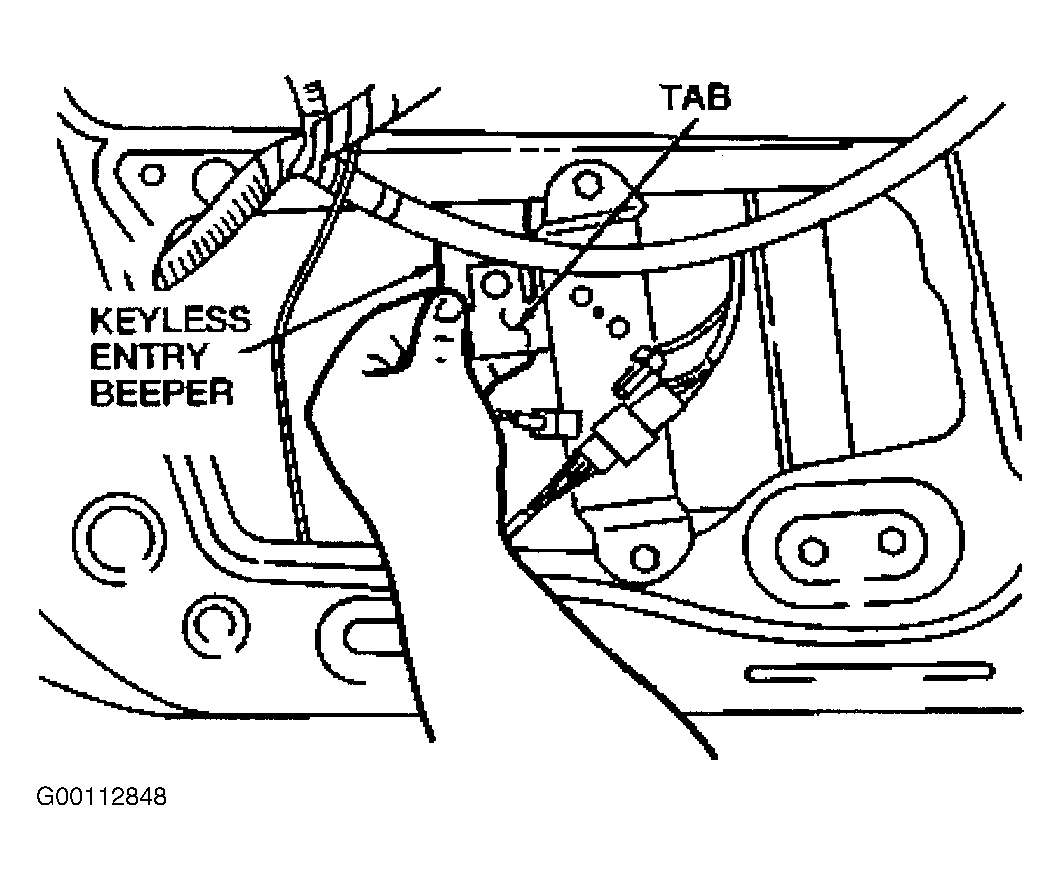 TAB

KEYLESS ENTRY BEEPER

G00112848