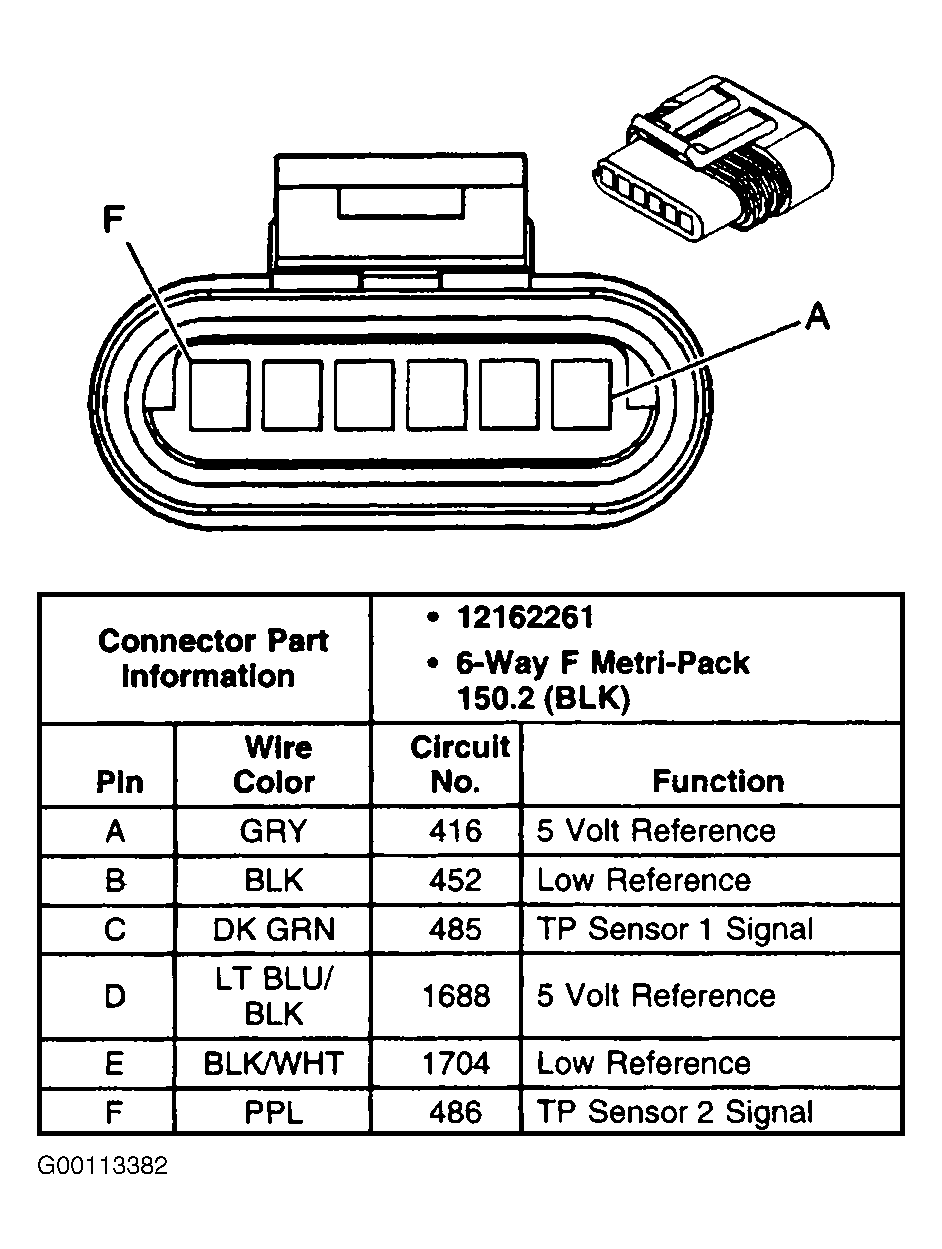 F

A

| Connector Part Information | | • 12162261 • 6-Way F Metri-Pack 150.2 (BLK) | |
|---|---|---|---|
| Pin | Wire Color | Circuit No. | Function |
| A | GRY | 416 | 5 Volt Reference |
| B | BLK | 452 | Low Reference |
| C | DK GRN | 485 | TP Sensor 1 Signal |
| D | LT BLU/ BLK | 1688 | 5 Volt Reference |
| E | BLK/WHT | 1704 | Low Reference |
| F | PPL | 486 | TP Sensor 2 Signal |

G00113382