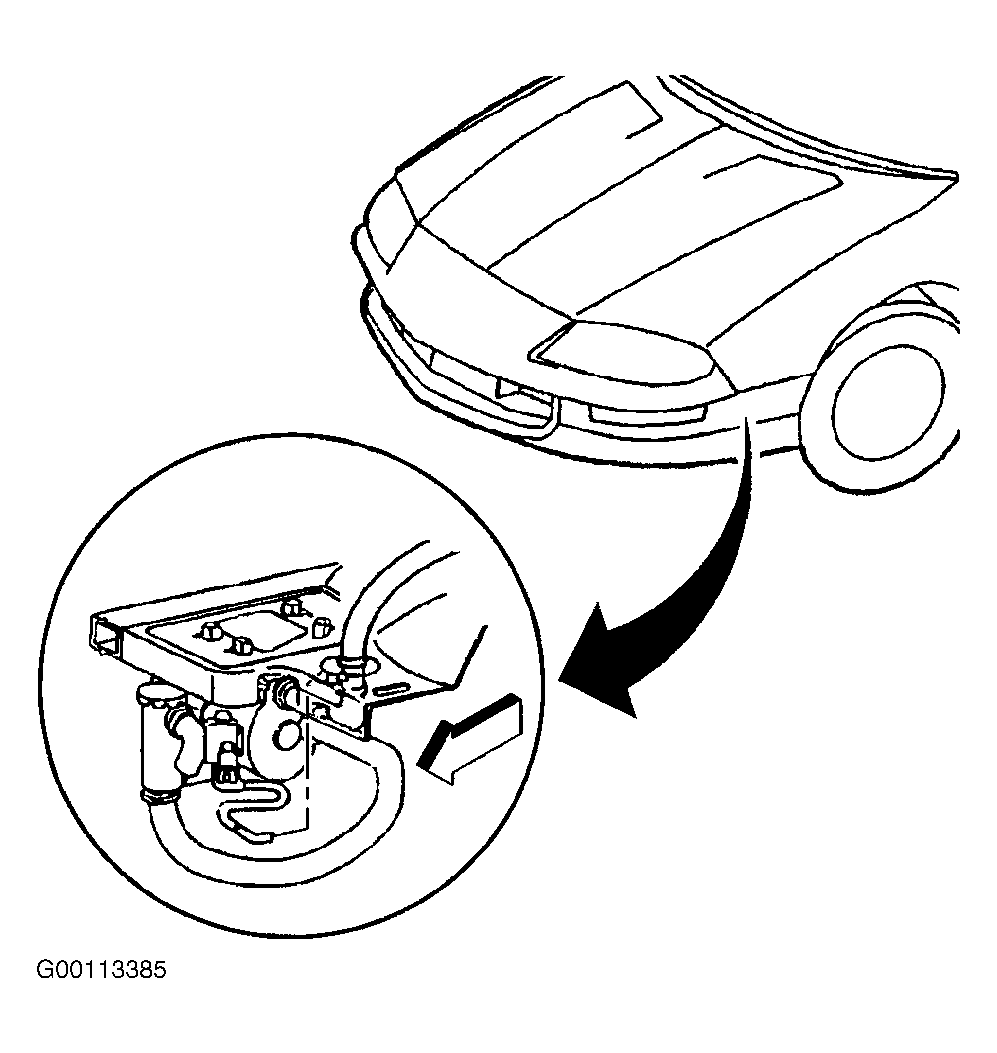 G00113385