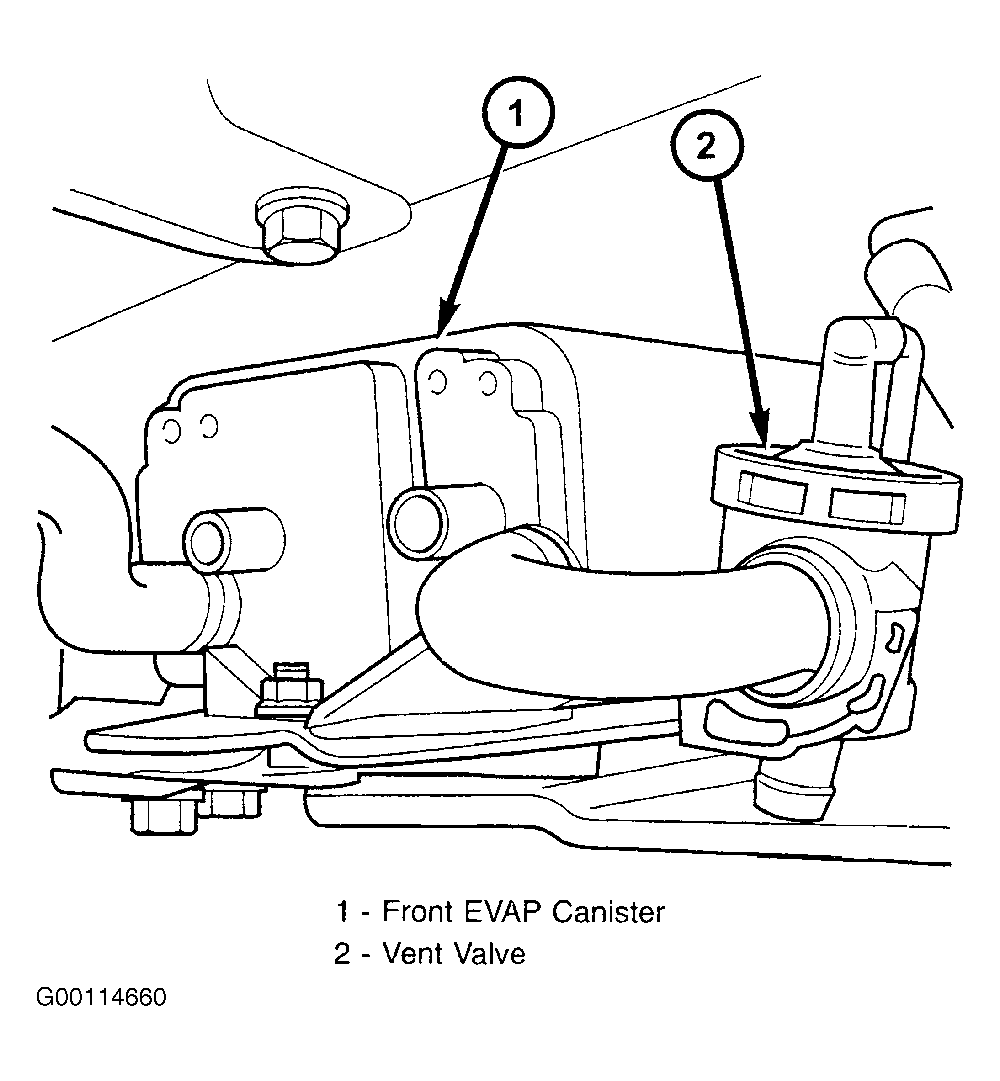 1

2

1 - Front EVAP Canister
2 - Vent Valve

G00114660