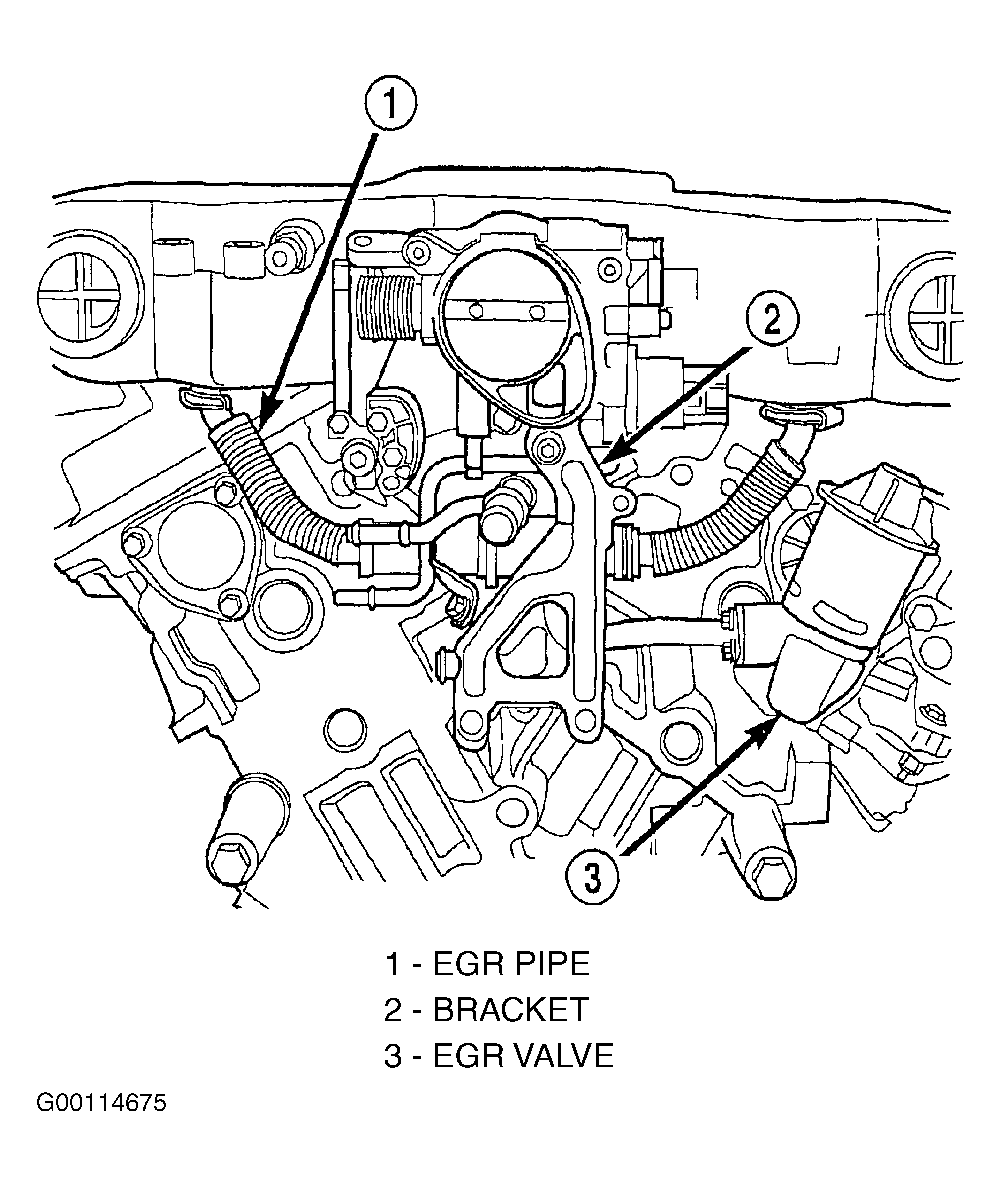 1

2

3

1 - EGR PIPE
2 - BRACKET
3 - EGR VALVE

G00114675