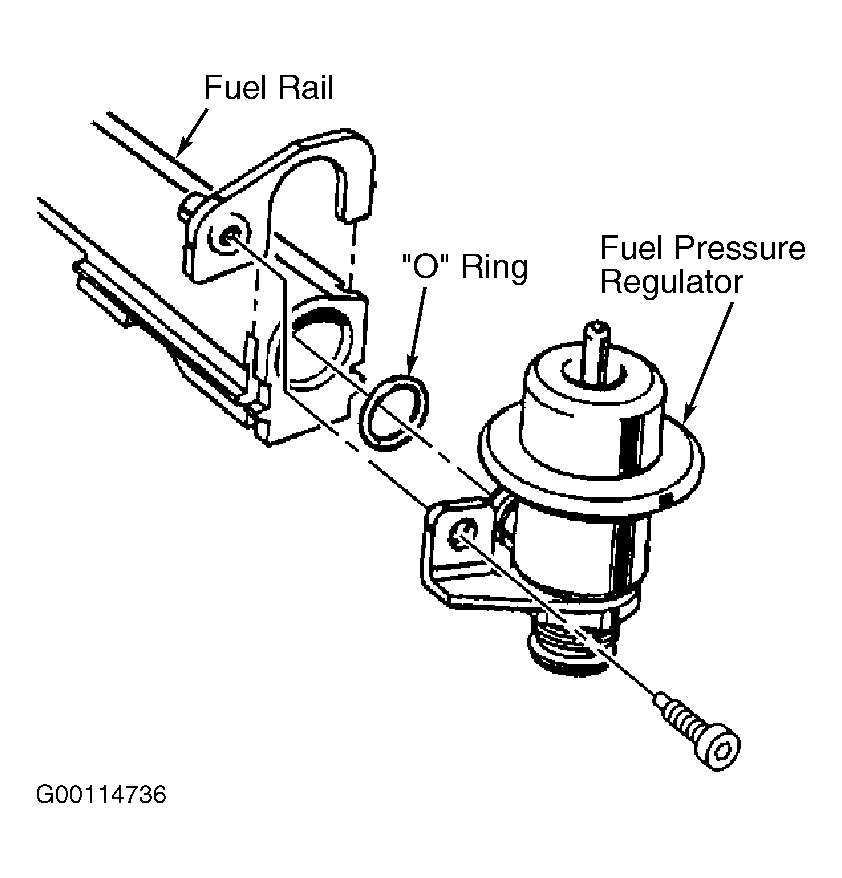 Fuel Rail

"O" Ring

Fuel Pressure Regulator

G00114736