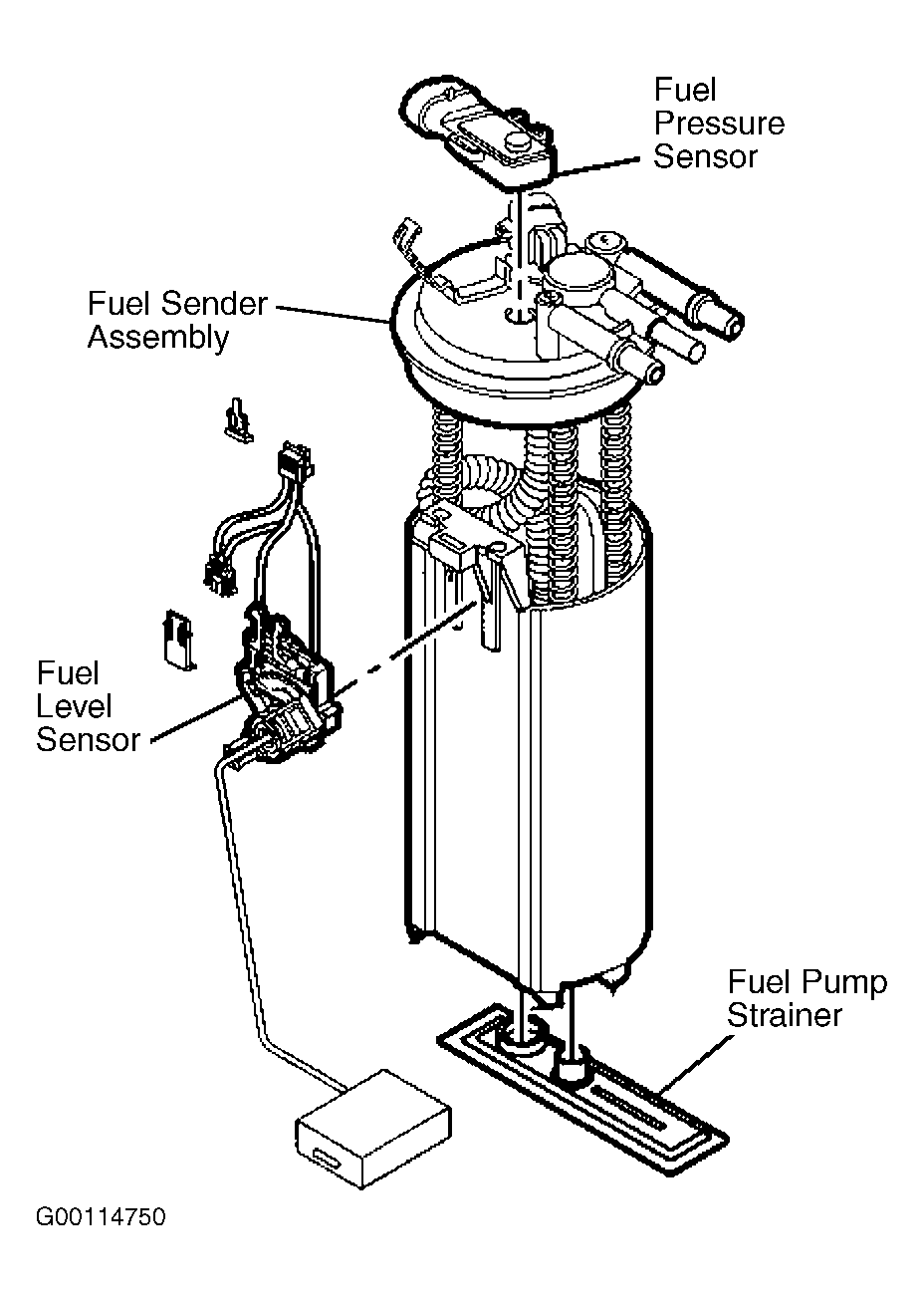 Fuel Pressure Sensor

Fuel Sender Assembly

Fuel Level Sensor

Fuel Pump Strainer

G00114750