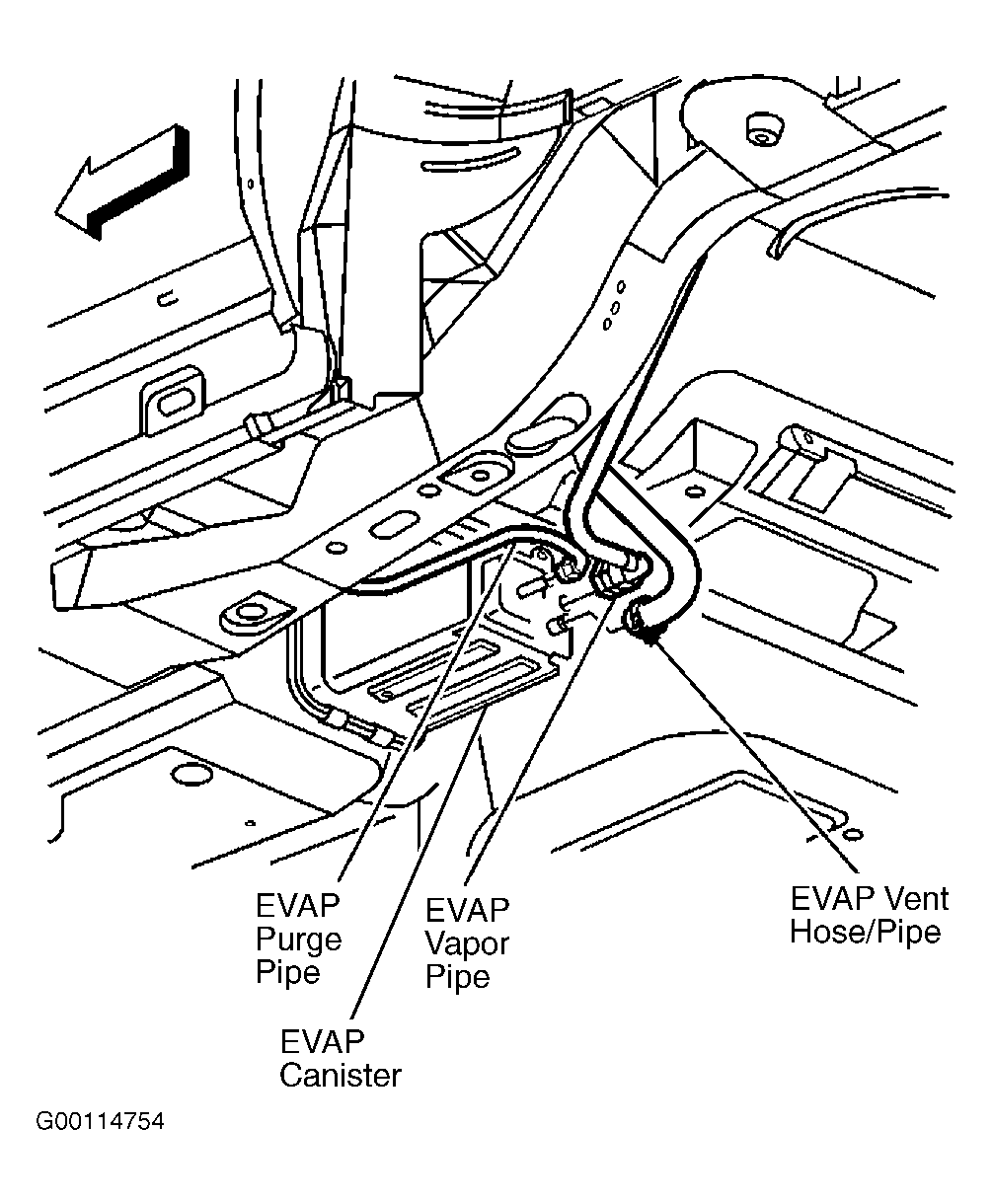 EVAP Purge Pipe

EVAP Vapor Pipe

EVAP Vent Hose/Pipe

EVAP Canister

G00114754