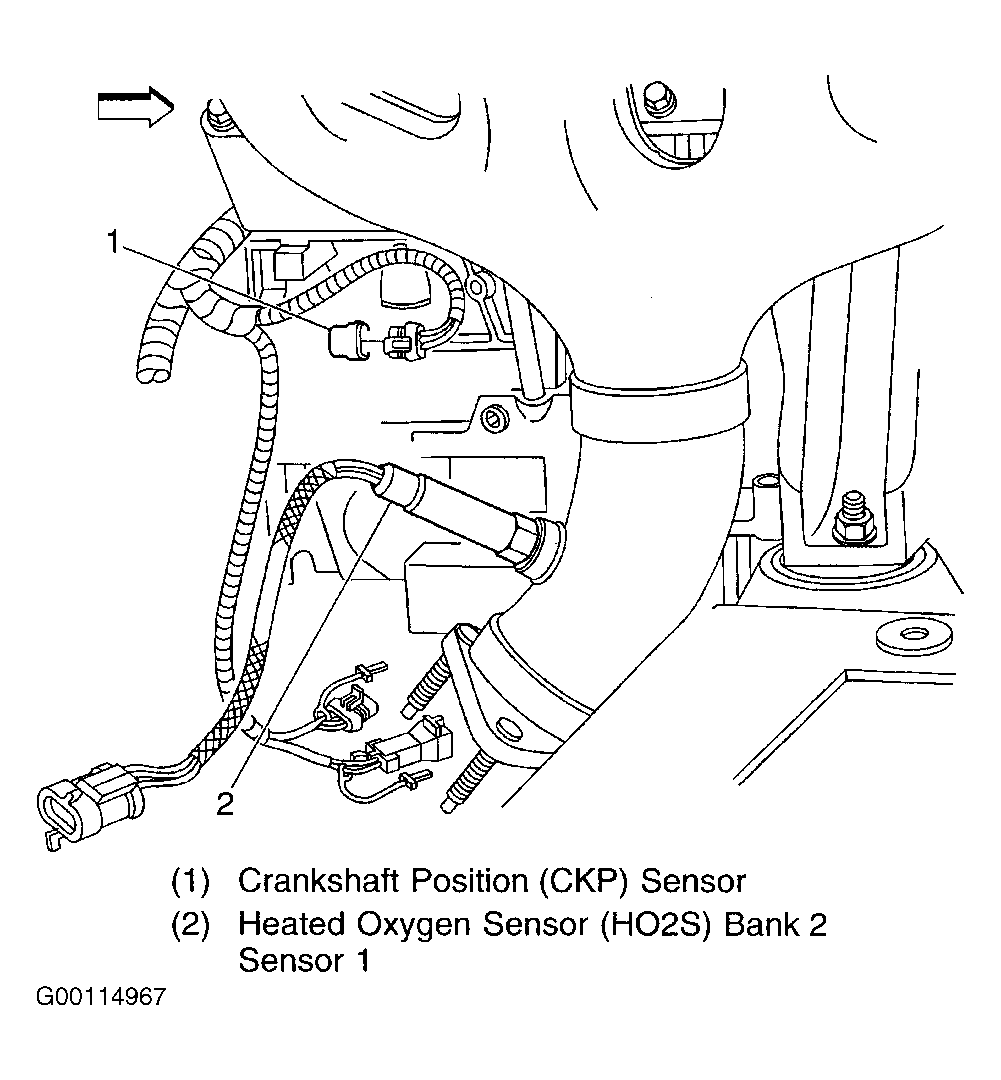 1

2

(1) Crankshaft Position (CKP) Sensor

(2) Heated Oxygen Sensor (HO2S) Bank 2 Sensor 1

G00114967