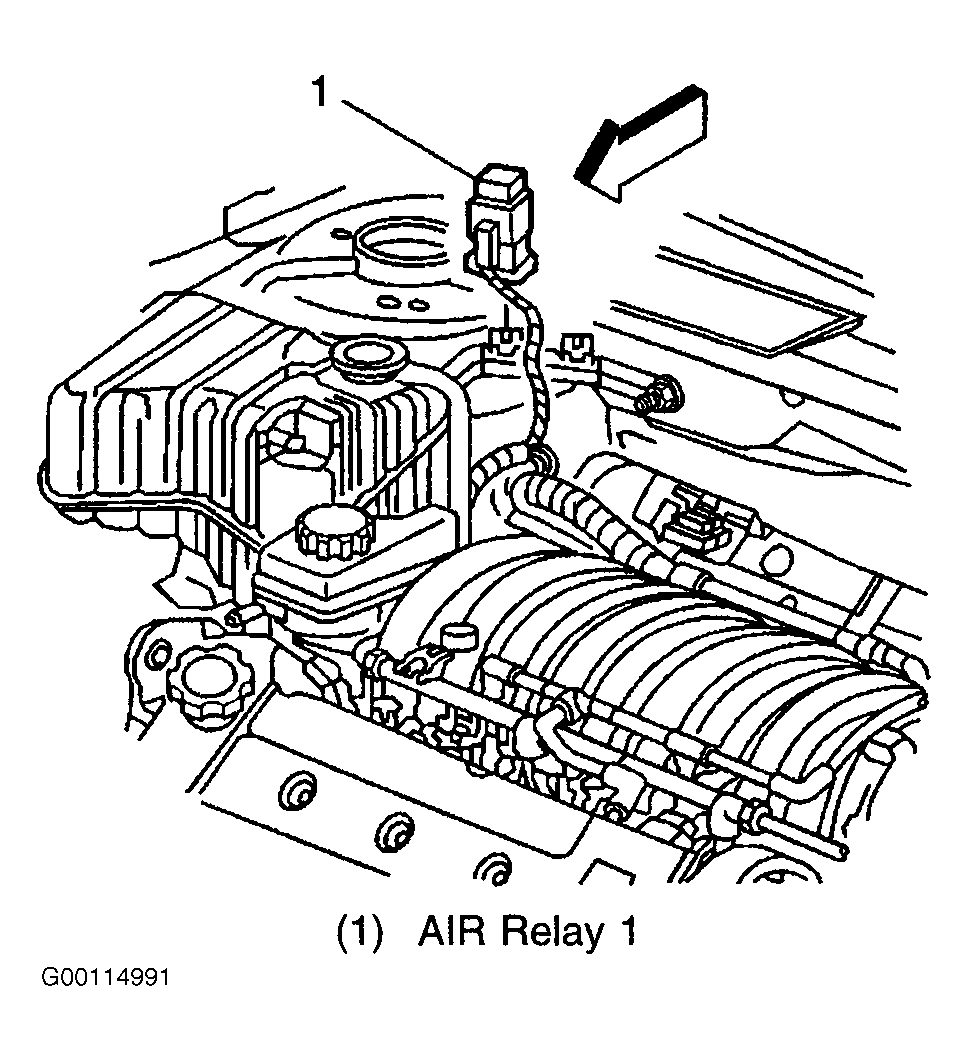 1

(1) AIR Relay 1

G00114991