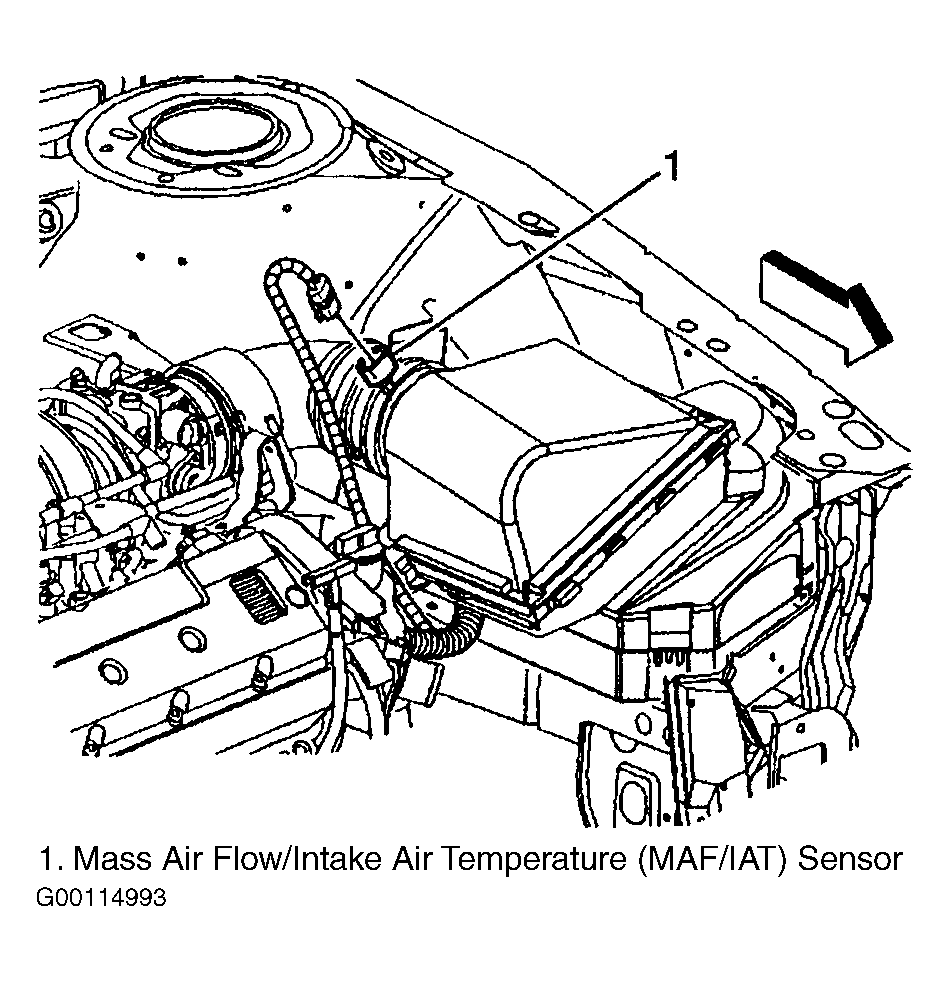 1

1. Mass Air Flow/Intake Air Temperature (MAF/IAT) Sensor
G00114993