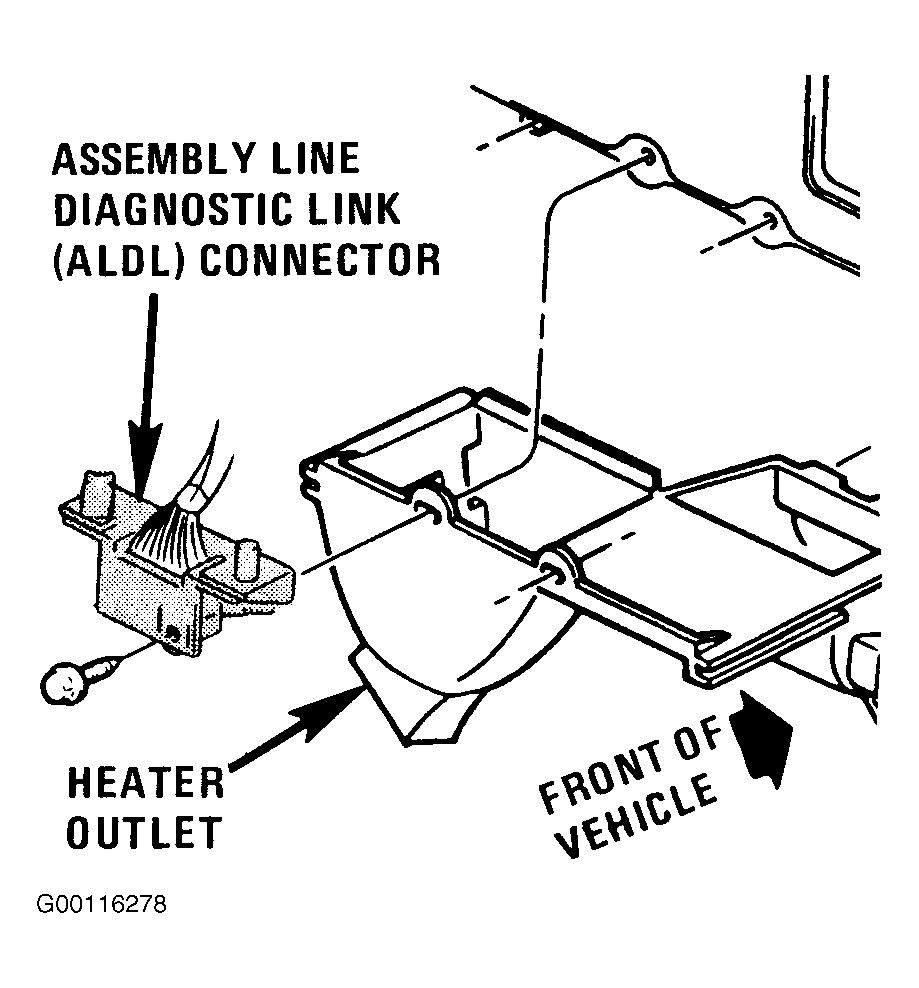 ASSEMBLY LINE DIAGNOSTIC LINK (ALDL) CONNECTOR

HEATER OUTLET

FRONT OF VEHICLE

G00116278