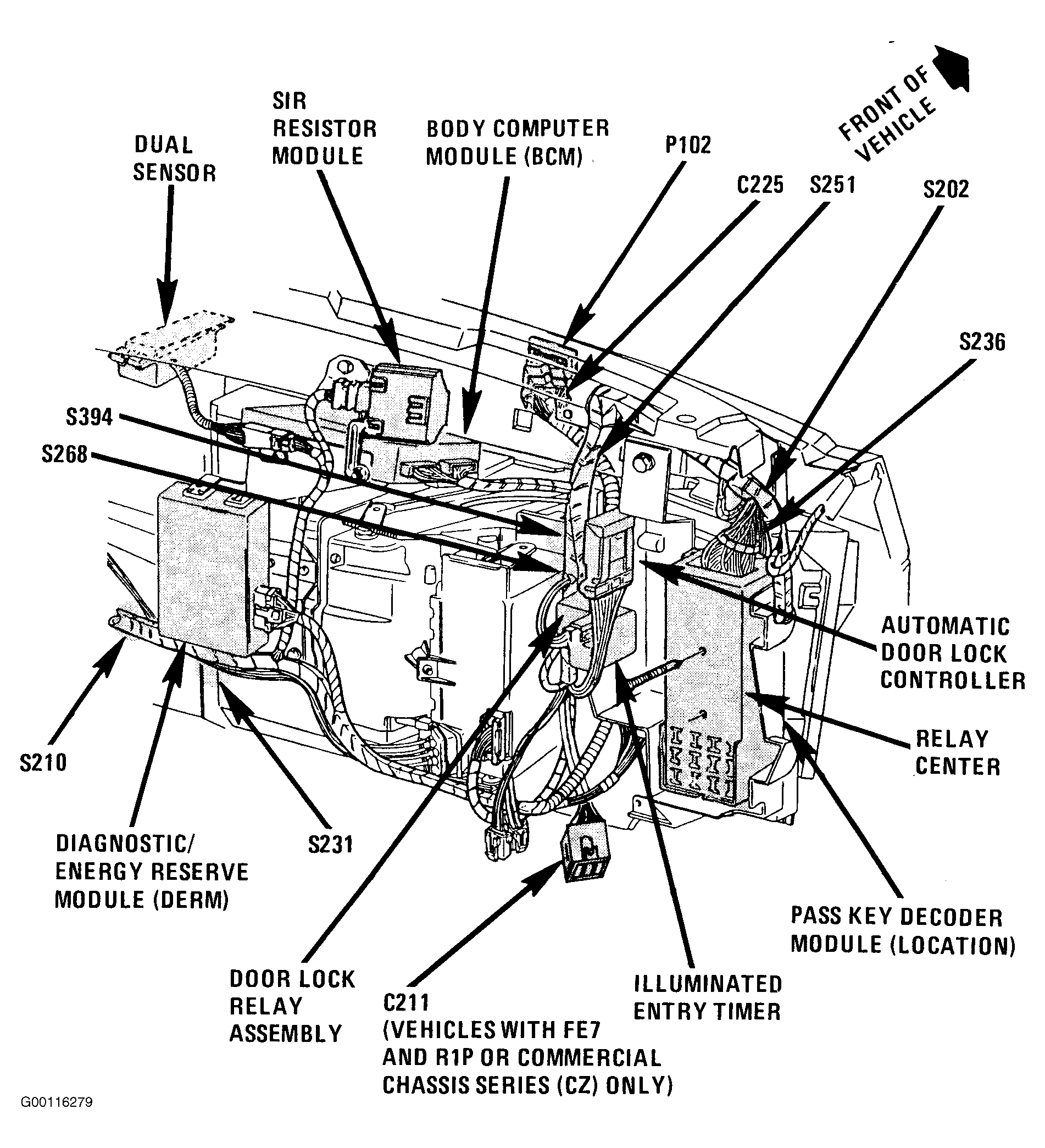 FRONT OF VEHICLE

DUAL SENSOR

SIR RESISTOR MODULE

BODY COMPUTER MODULE (BCM)

P102

C225

S251

S202

S236

S394

S268

AUTOMATIC DOOR LOCK CONTROLLER

RELAY CENTER

S210

DIAGNOSTIC/ ENERGY RESERVE MODULE (DERM)

S231

PASS KEY DECODER MODULE (LOCATION)

DOOR LOCK RELAY ASSEMBLY

C211 (VEHICLES WITH FE7 AND R1P OR COMMERCIAL CHASSIS SERIES (CZ) ONLY)

ILLUMINATED ENTRY TIMER

G00116279