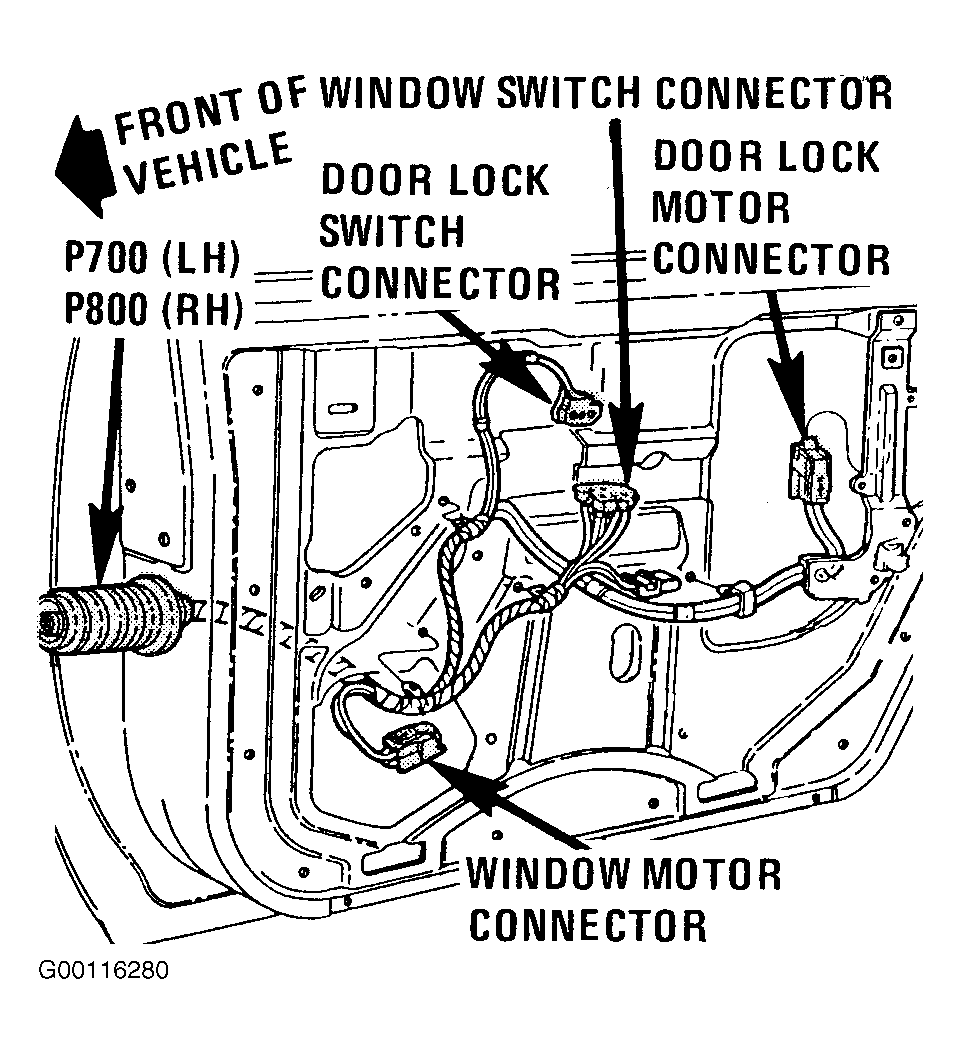 FRONT OF VEHICLE

WINDOW SWITCH CONNECTOR

DOOR LOCK SWITCH CONNECTOR

DOOR LOCK MOTOR CONNECTOR

P700 (LH)
P800 (RH)

WINDOW MOTOR CONNECTOR

G00116280