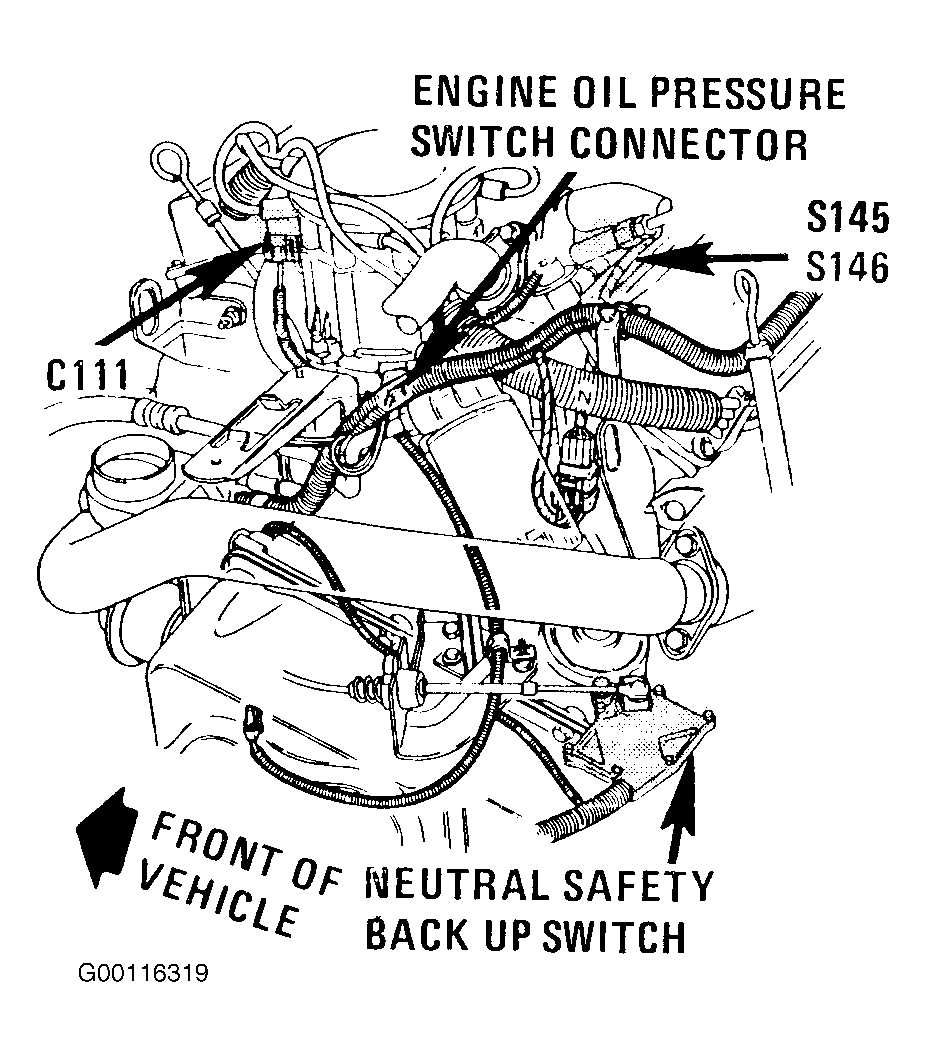 ENGINE OIL PRESSURE SWITCH CONNECTOR

S145
S146

C111

FRONT OF VEHICLE

NEUTRAL SAFETY BACK UP SWITCH

G00116319