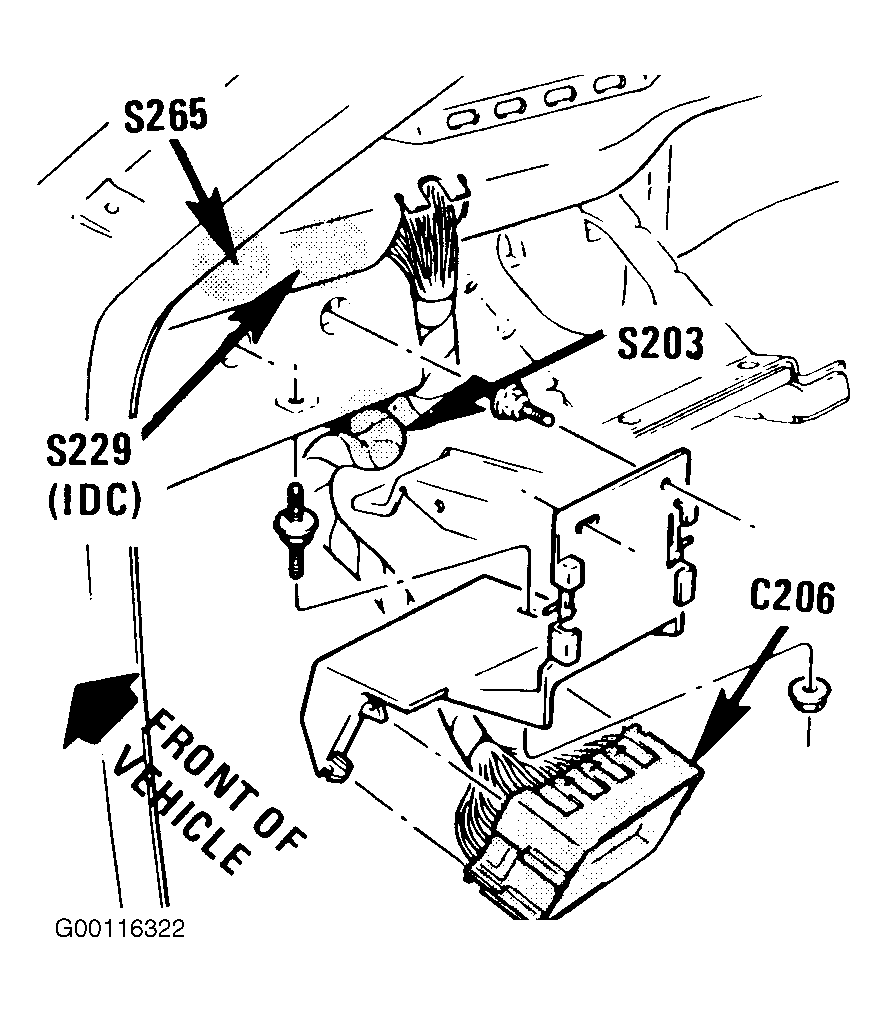 S265

S203

S229
(IDC)

C206

FRONT OF
VEHICLE

G00116322