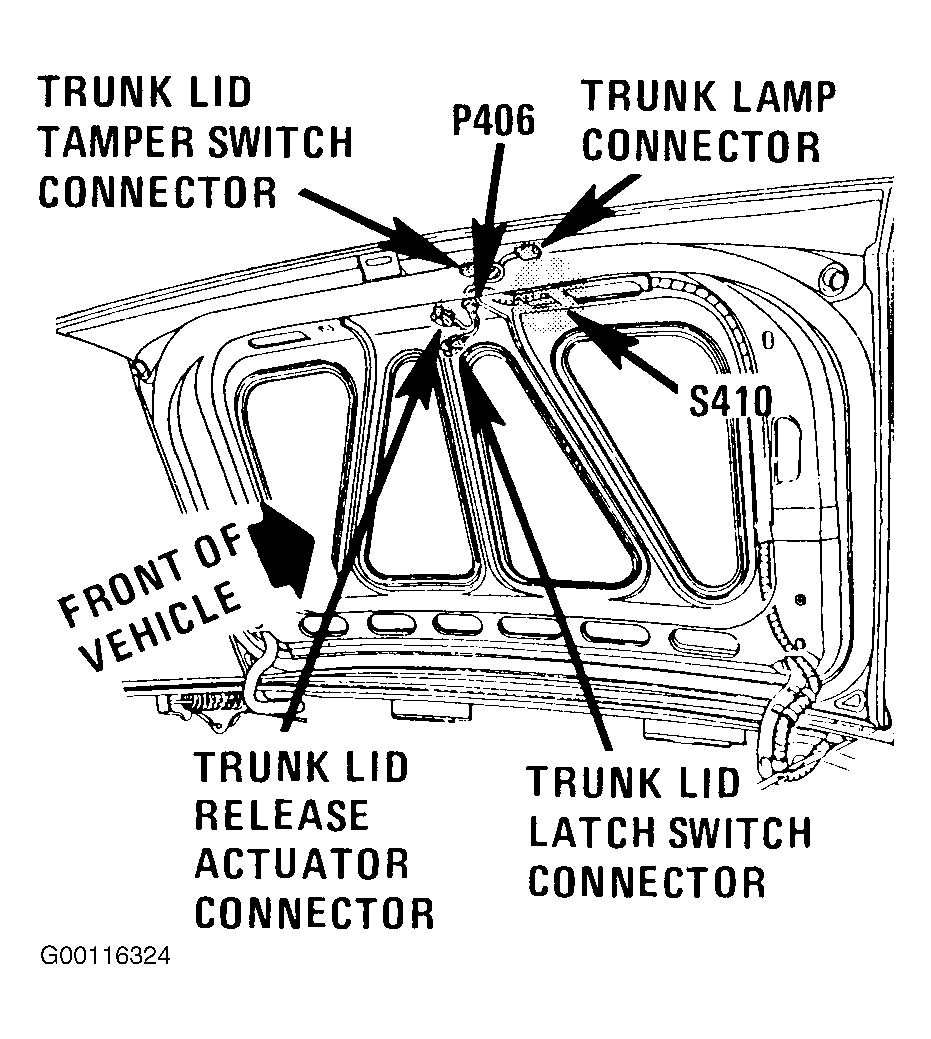 TRUNK LID TAMPER SWITCH CONNECTOR

P406

TRUNK LAMP CONNECTOR

S410

FRONT OF VEHICLE

TRUNK LID RELEASE ACTUATOR CONNECTOR

TRUNK LID LATCH SWITCH CONNECTOR

G00116324