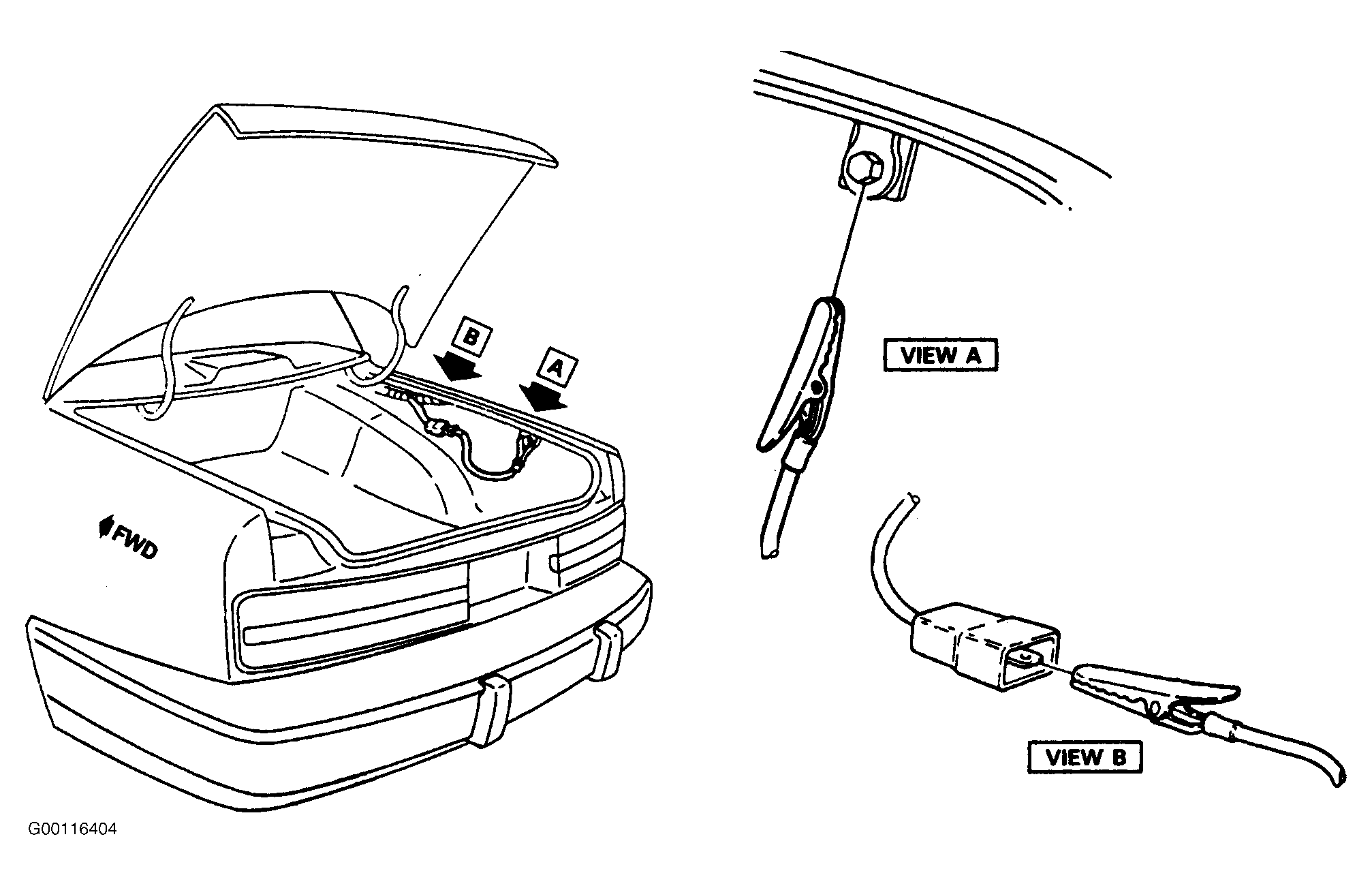 B

A

FWD

VIEW A

VIEW B

G00116404